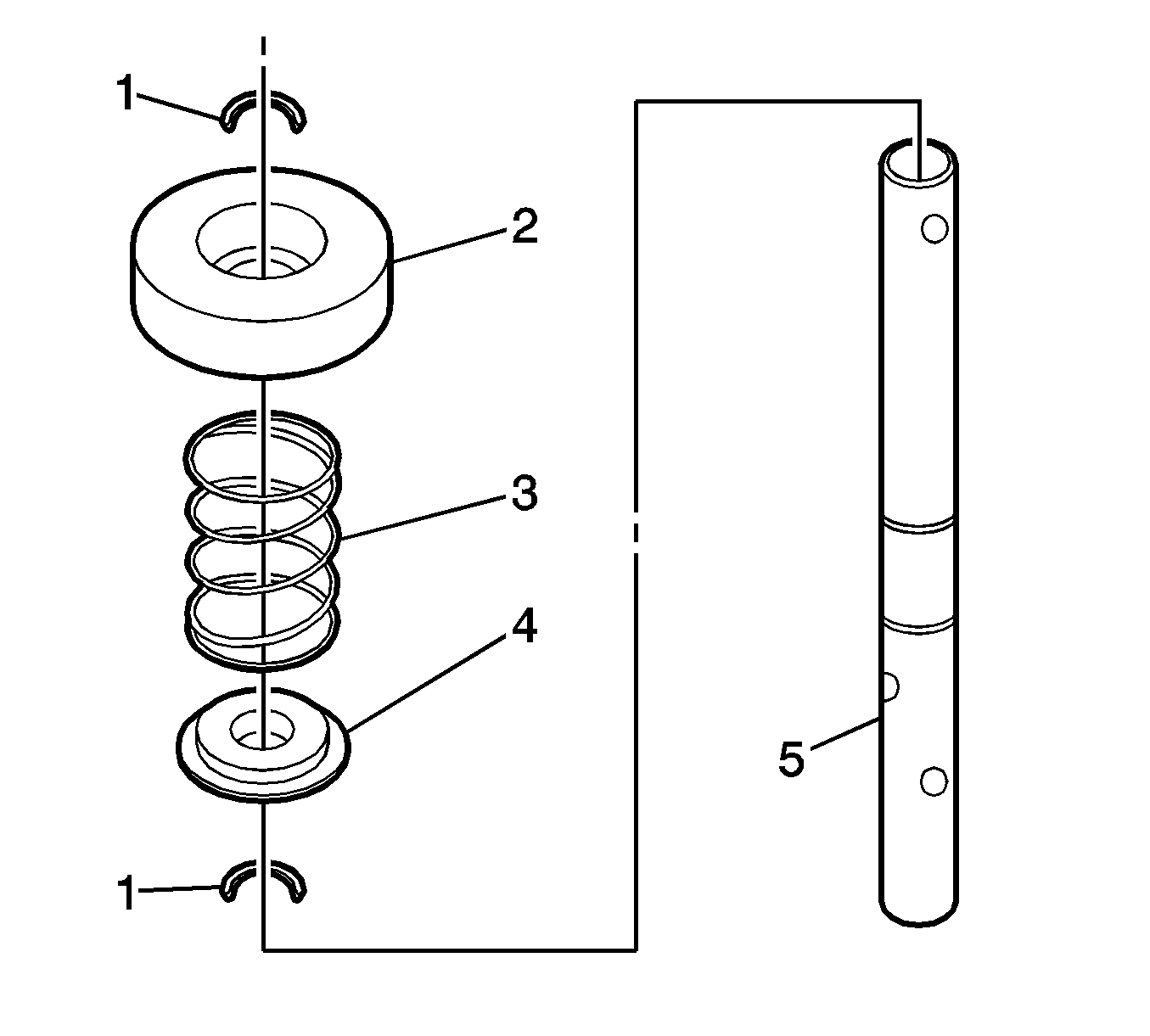 1
2
3
4
5
1