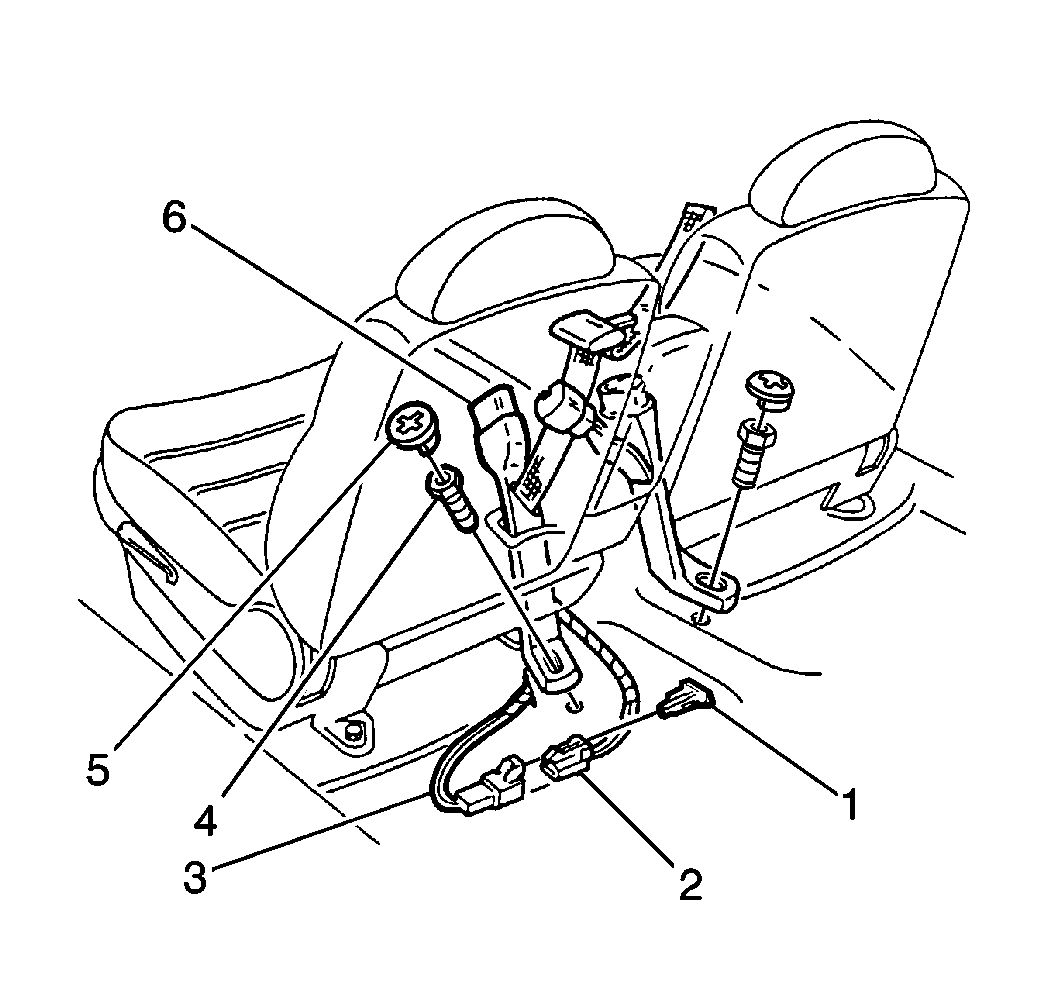 6
5
4
3
2
1