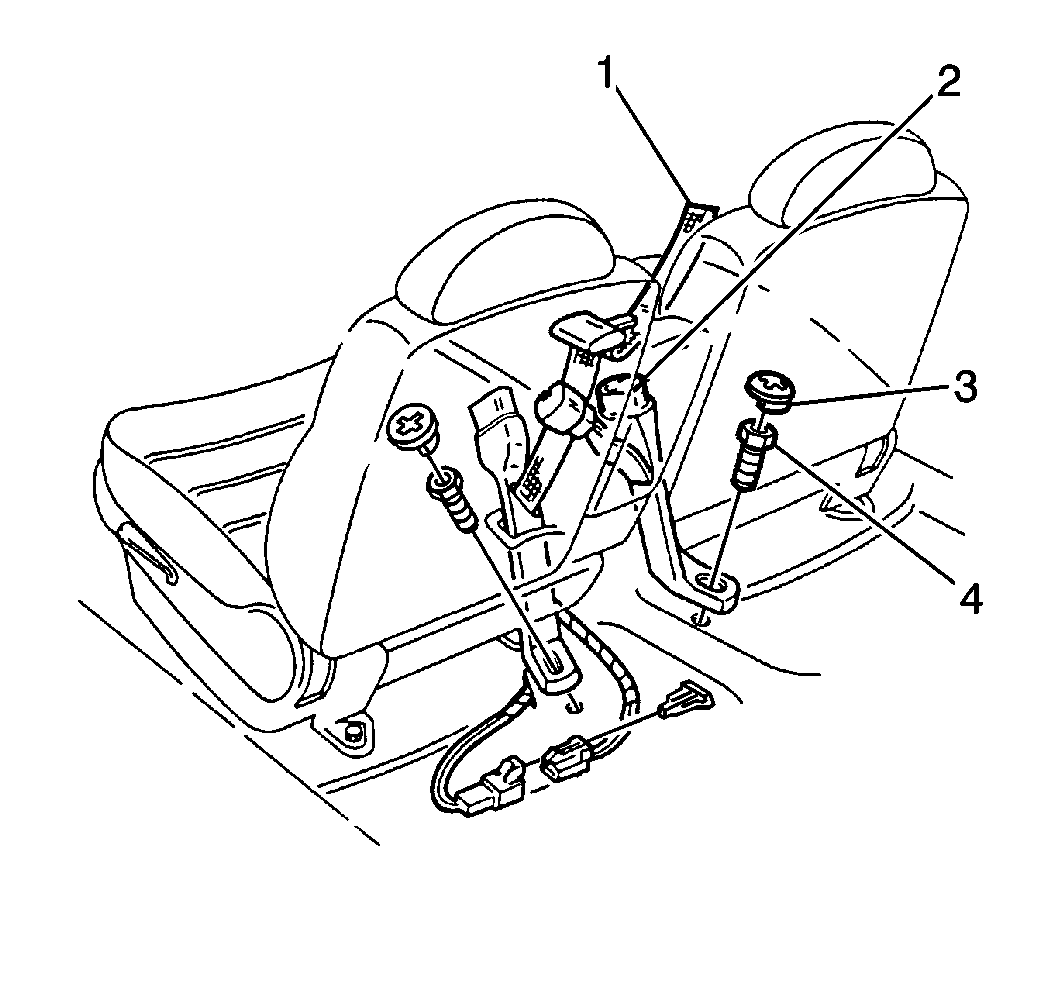 1
2
3
4