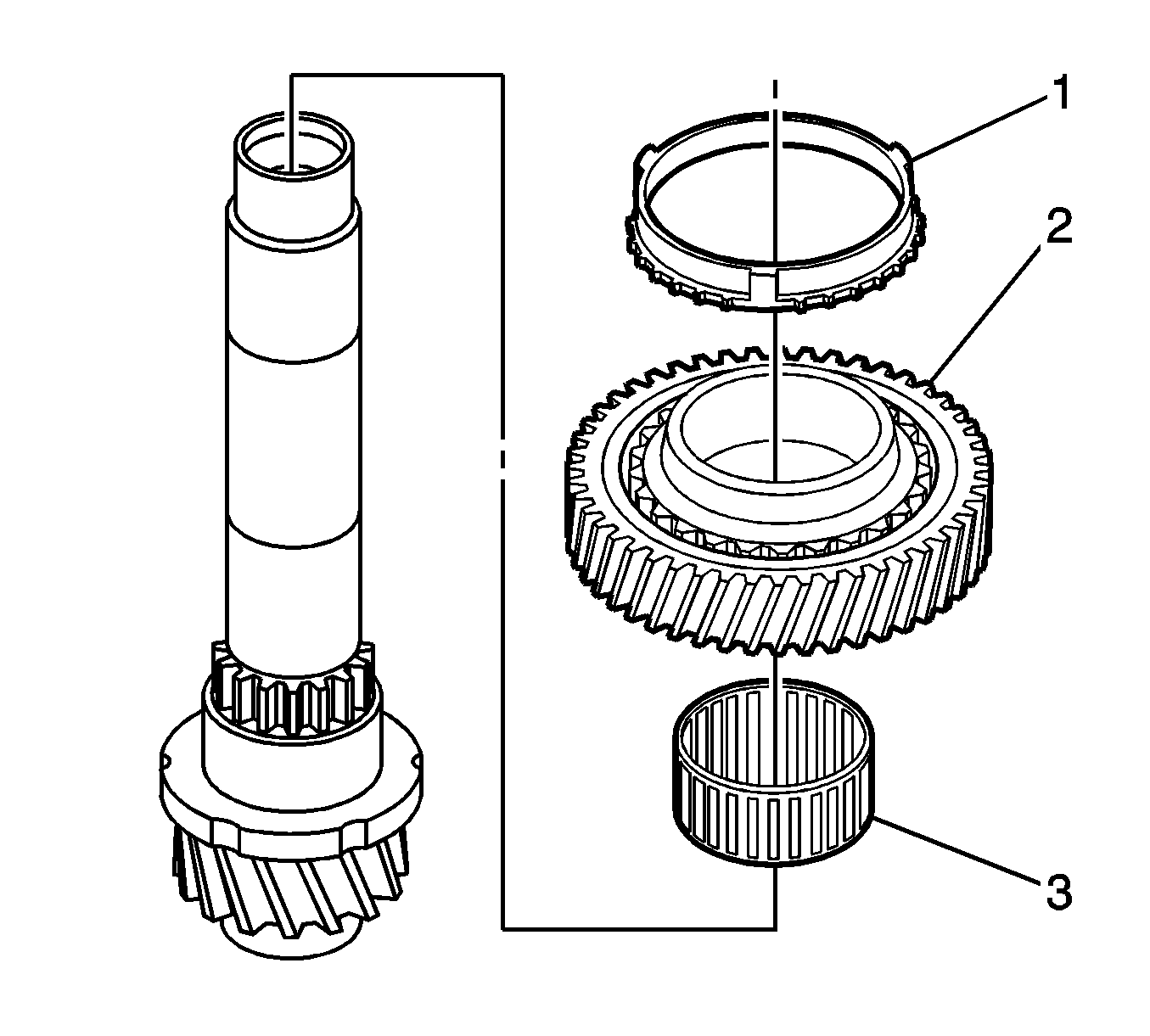 1
2
3