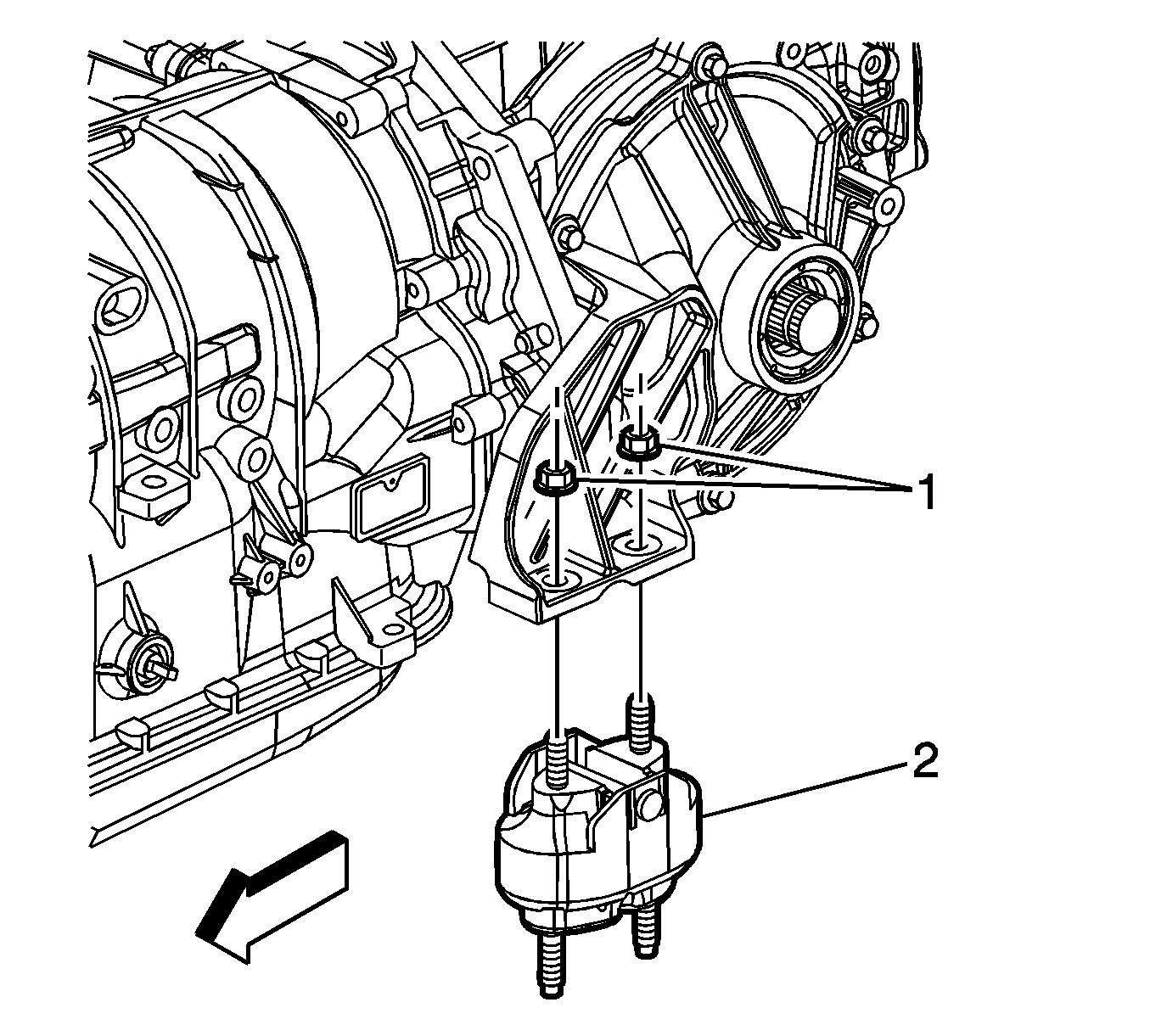 1
2