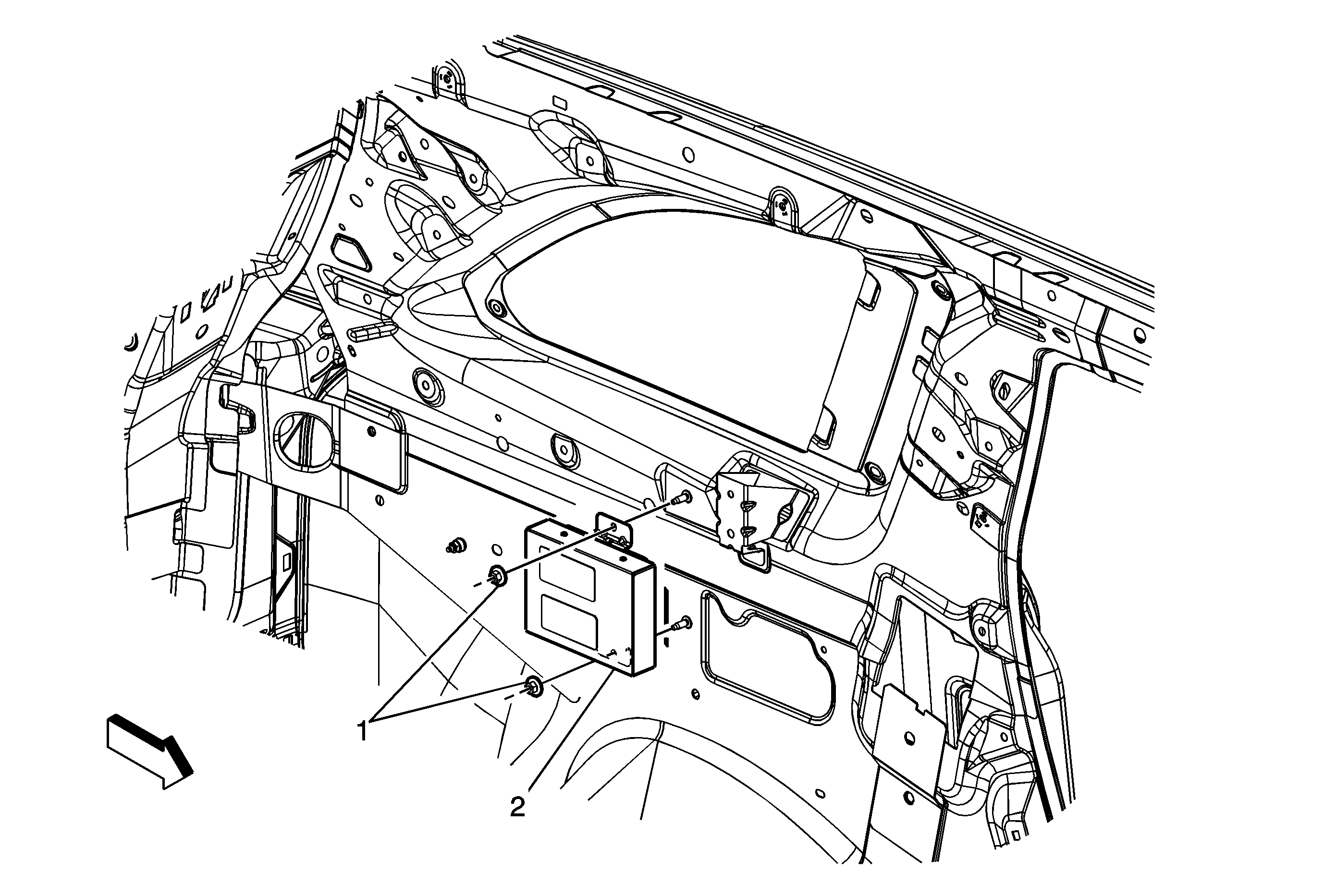 1
2