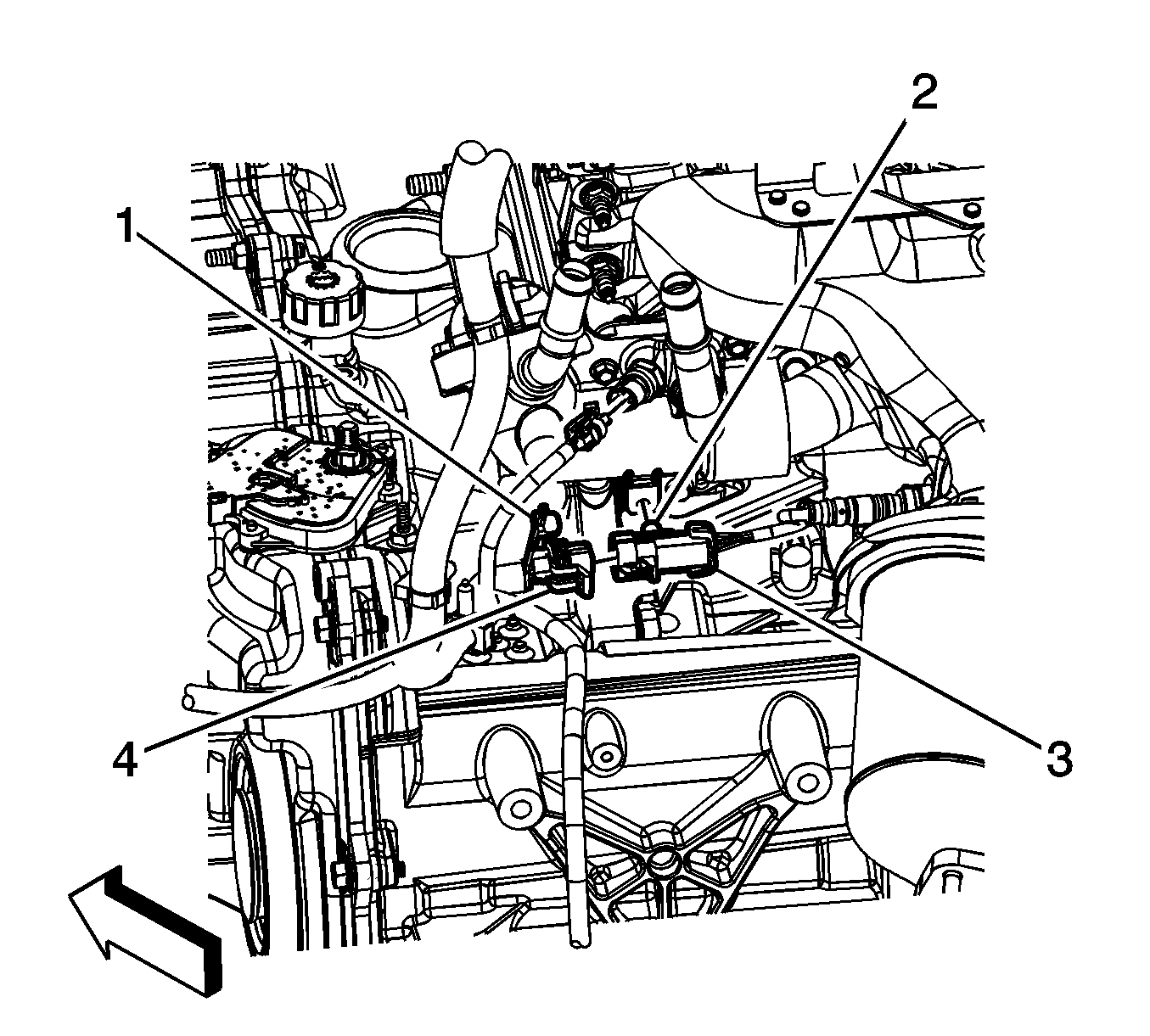 2
1
4
3