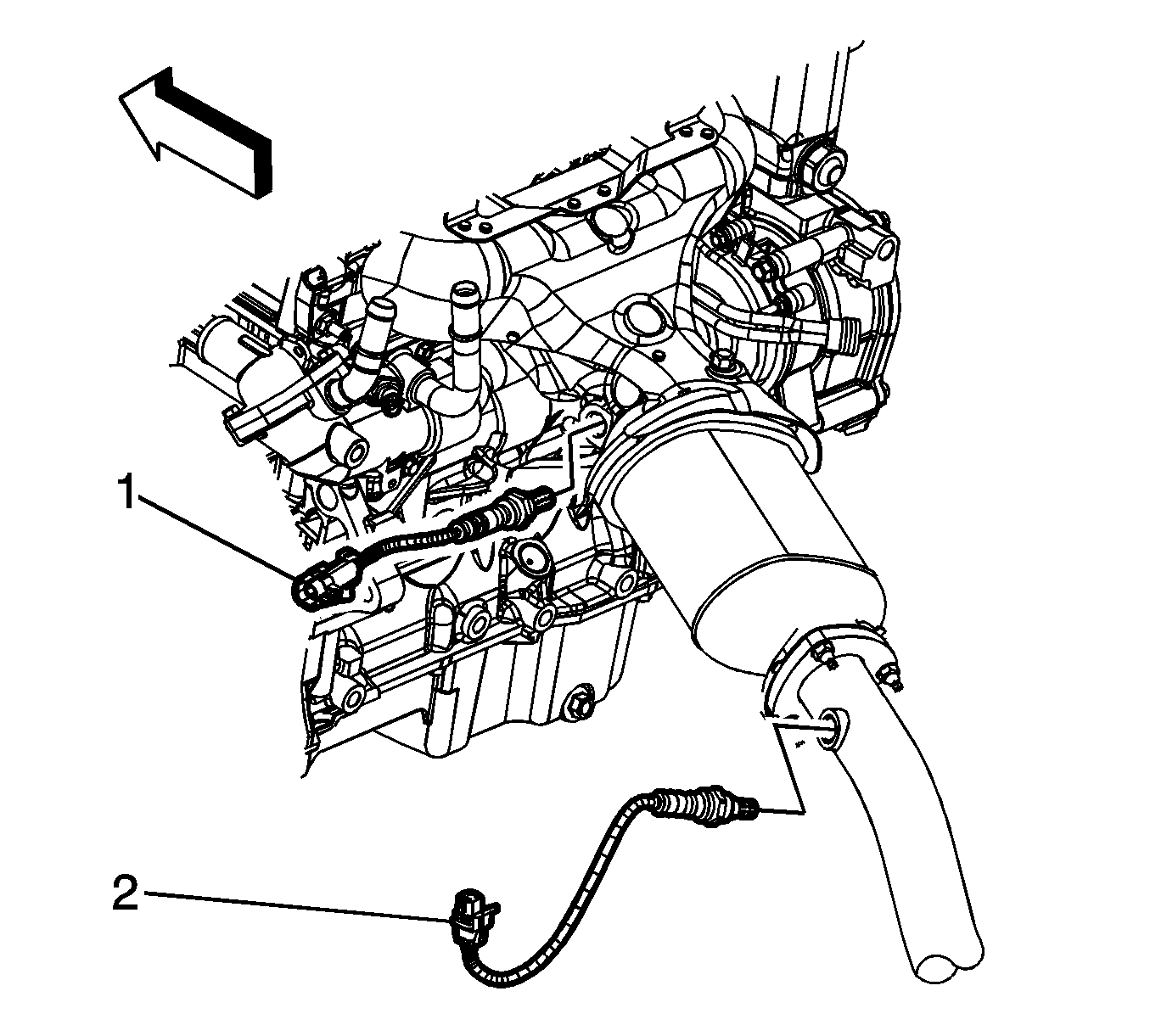 1

2