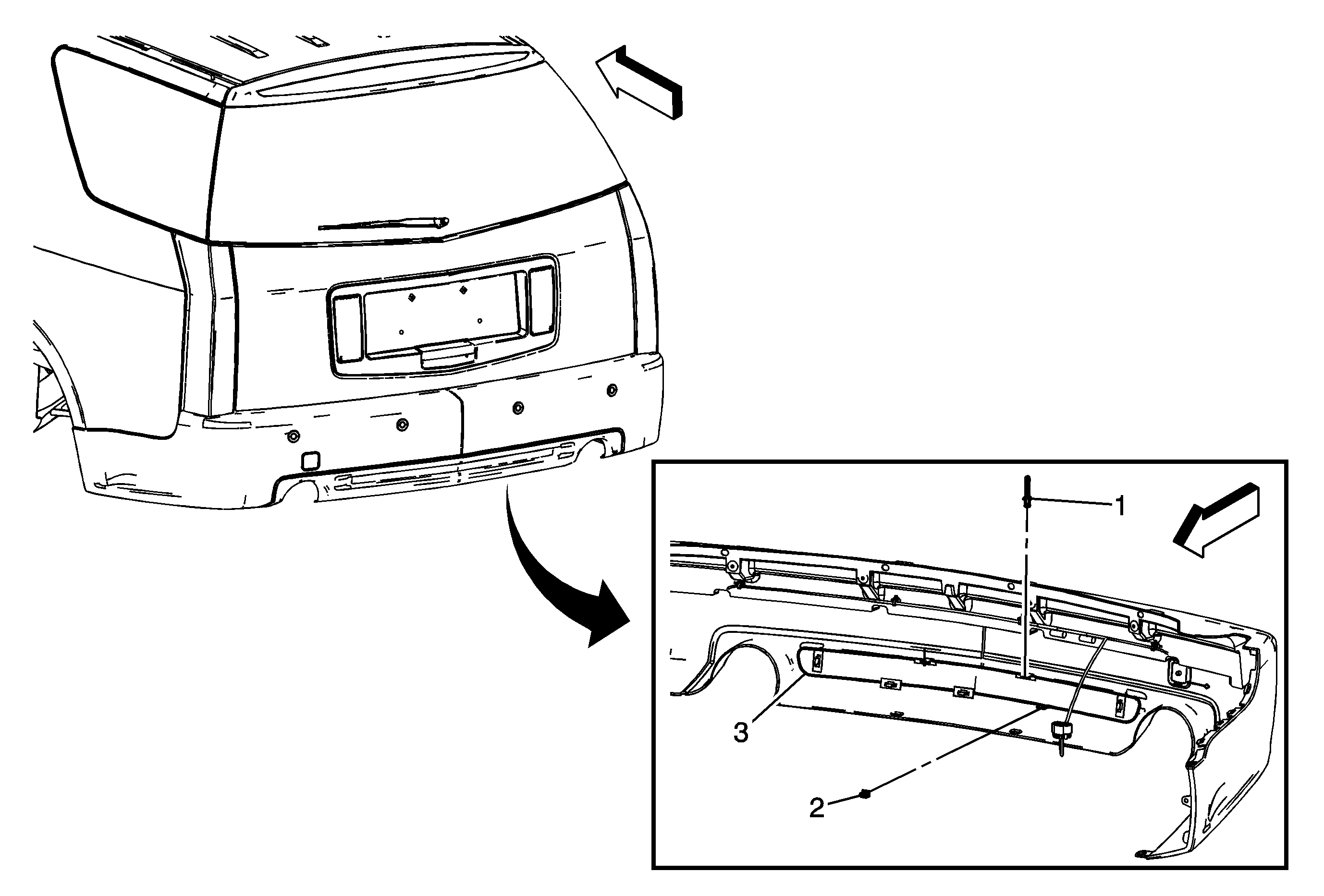 1
3
2