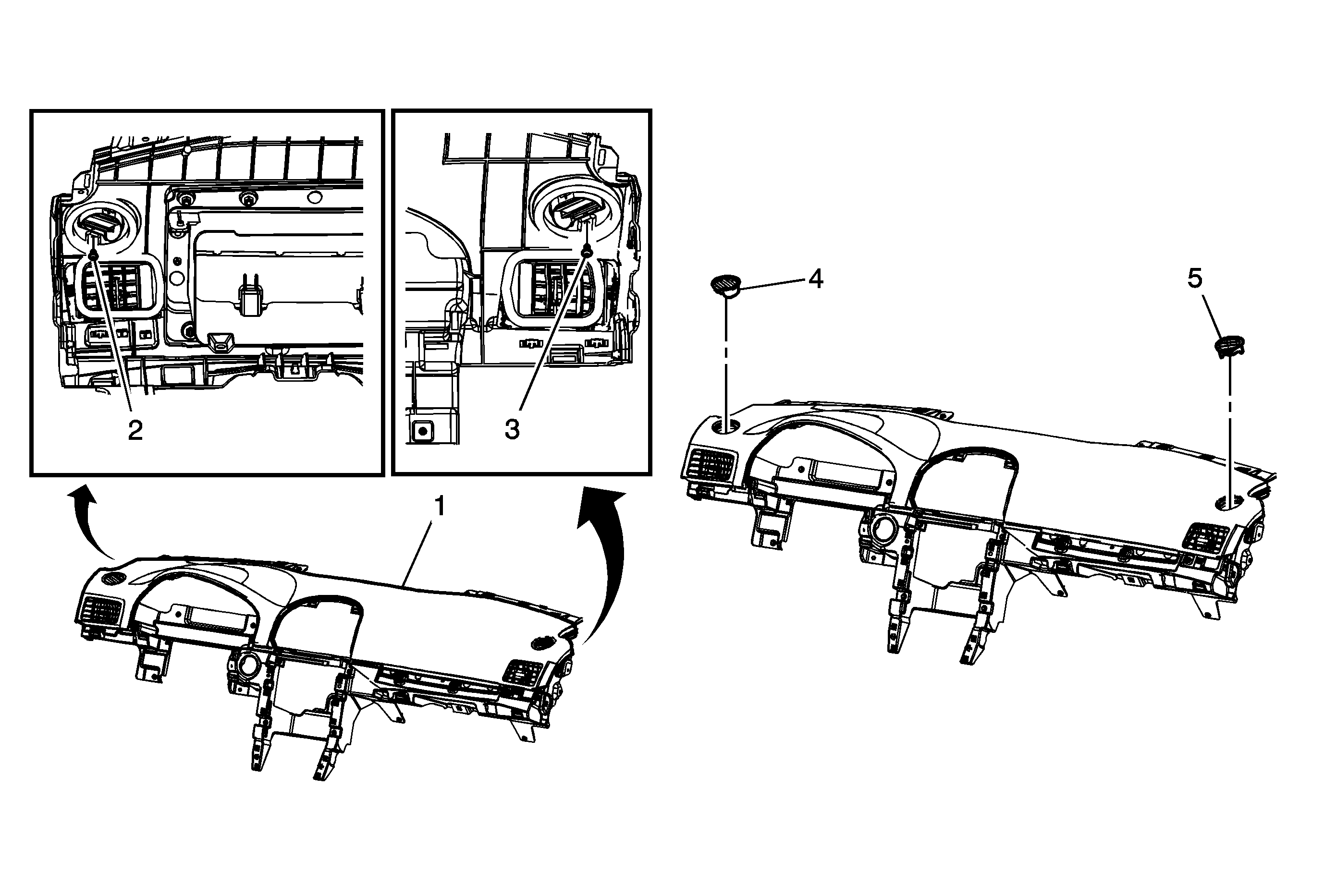 2
3
4
5
1