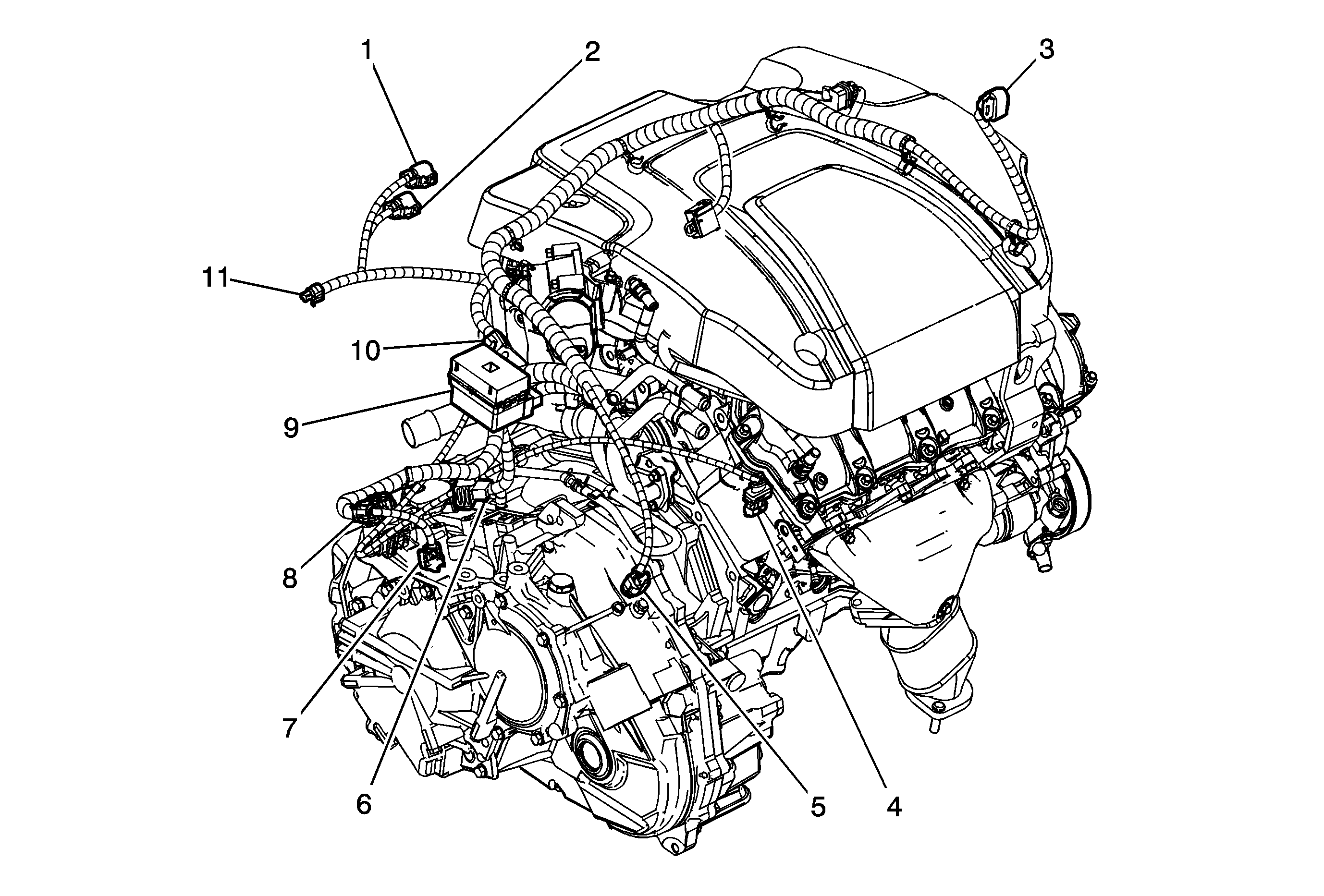 1
2
3
11
10
9
8
7
6
5
4