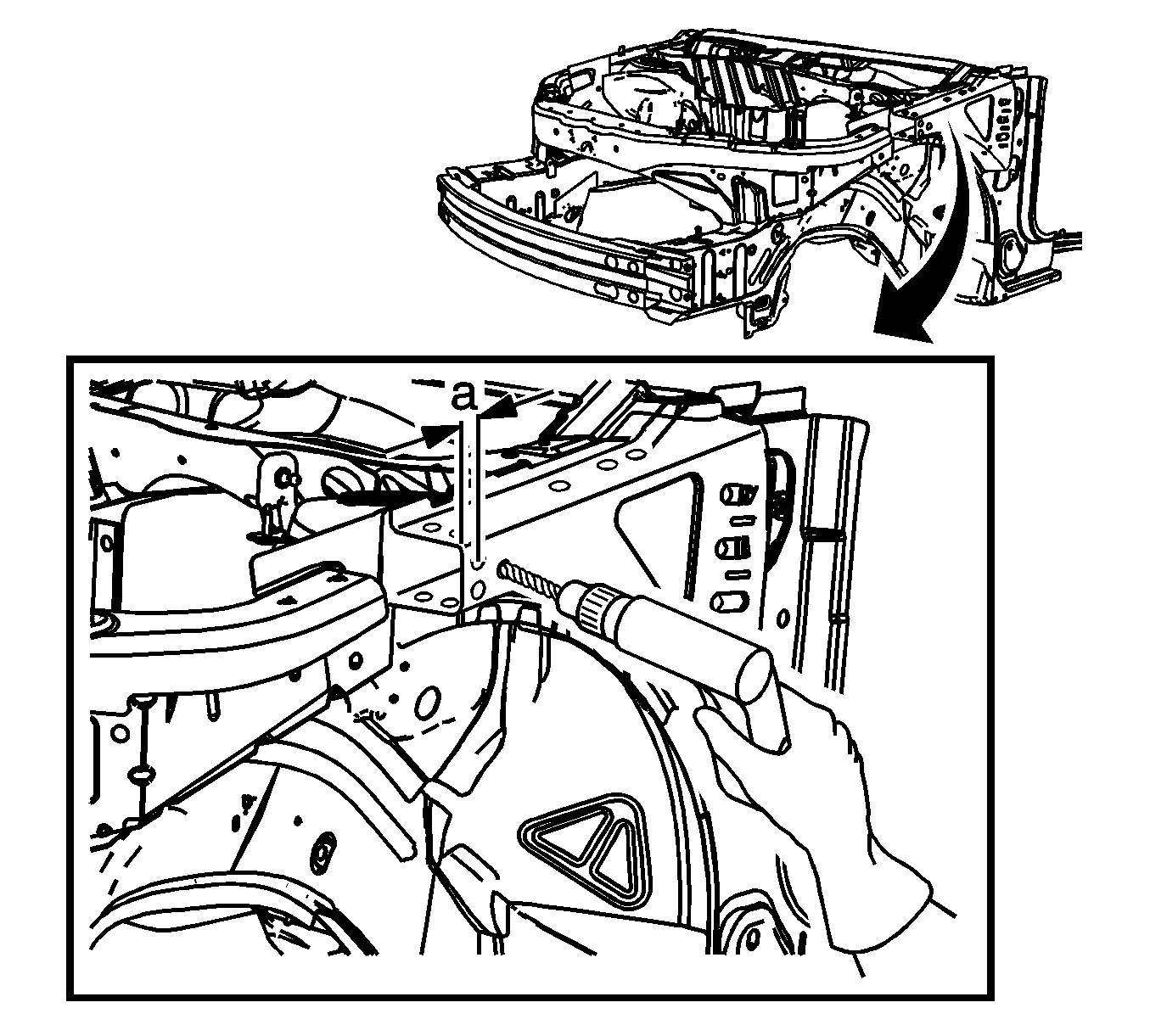 a