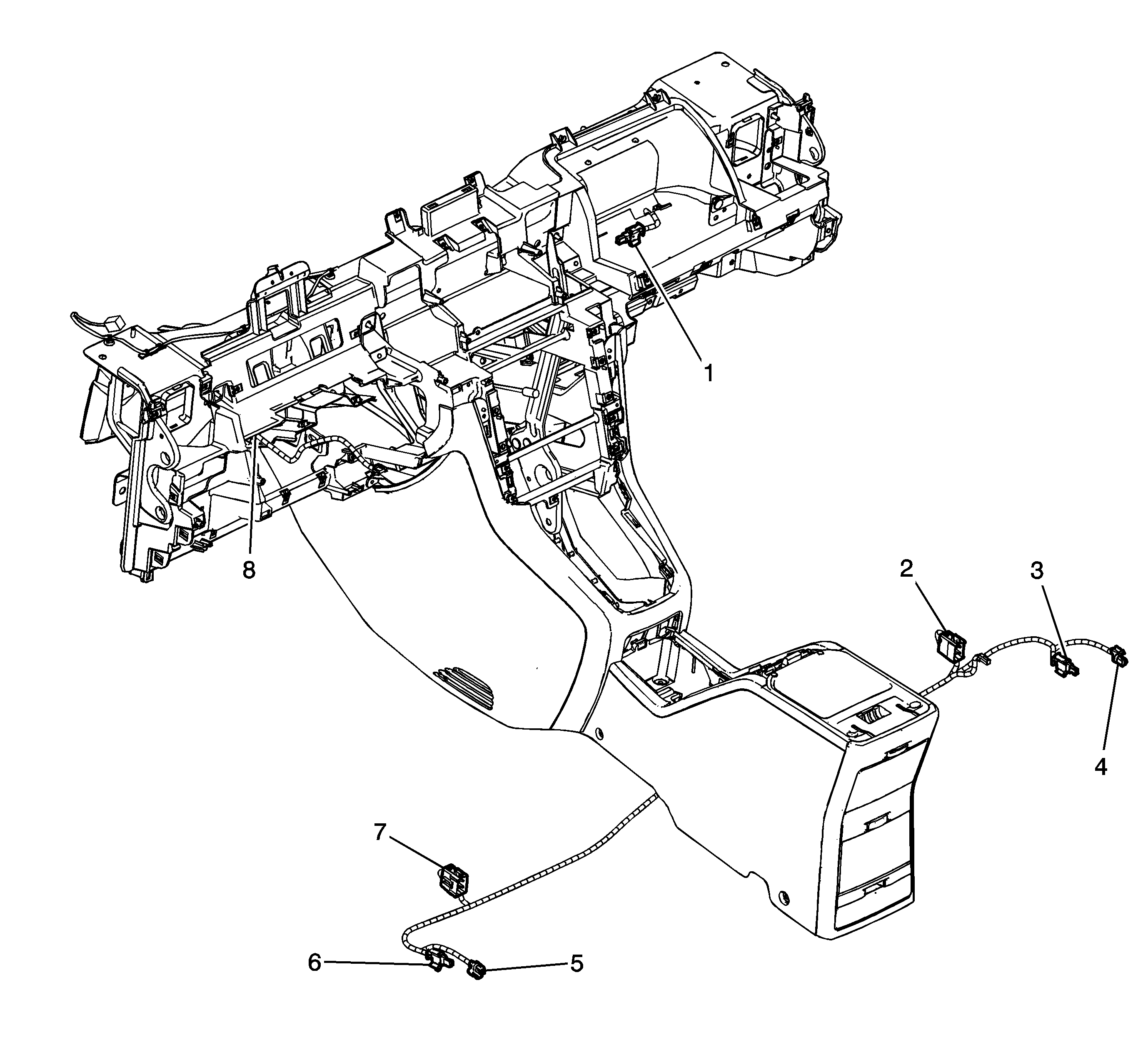 1
8
2
3
4
7
6
5