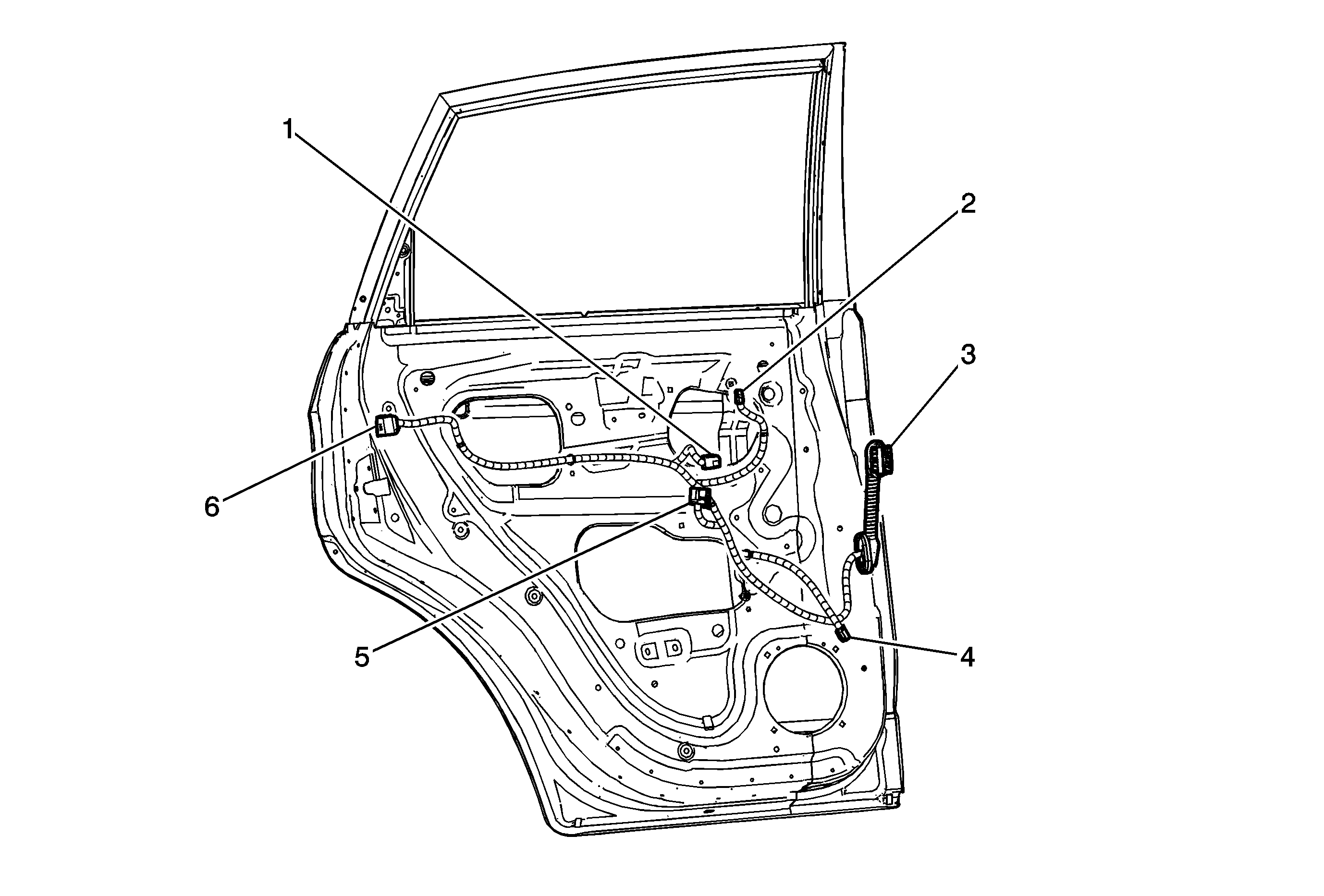 1
2
3
6
5
4