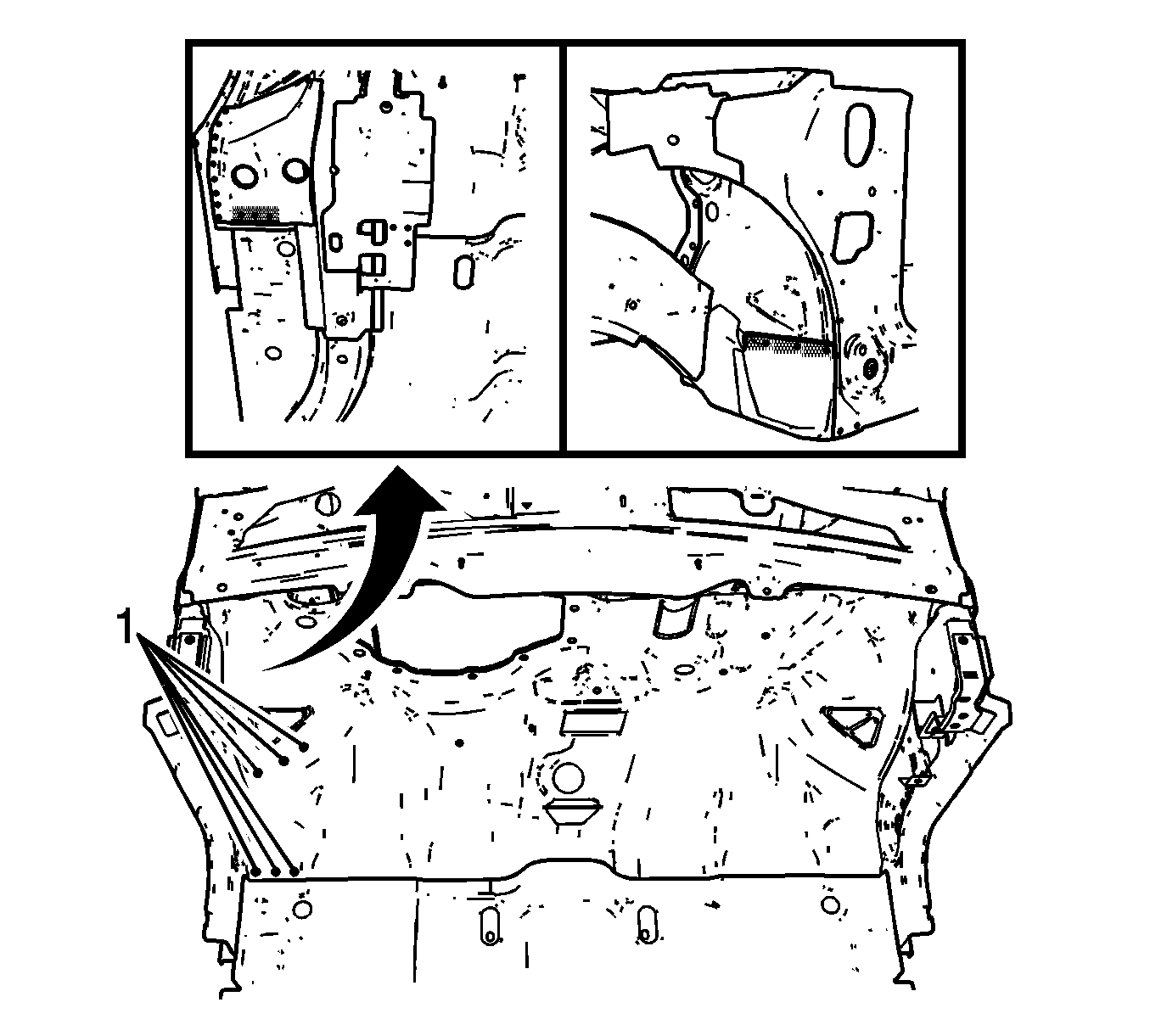 1