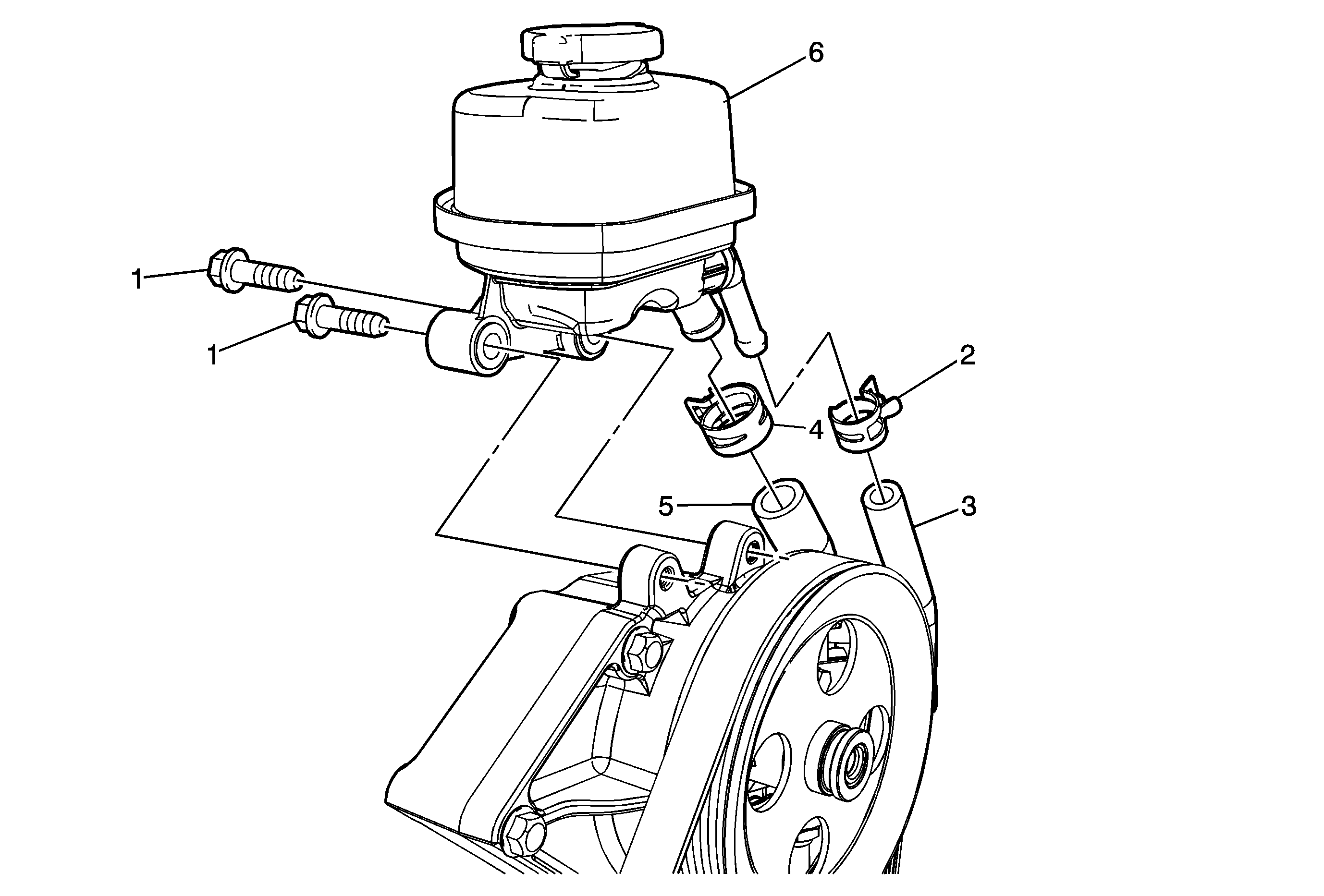 6

1

1

2

4

5

3