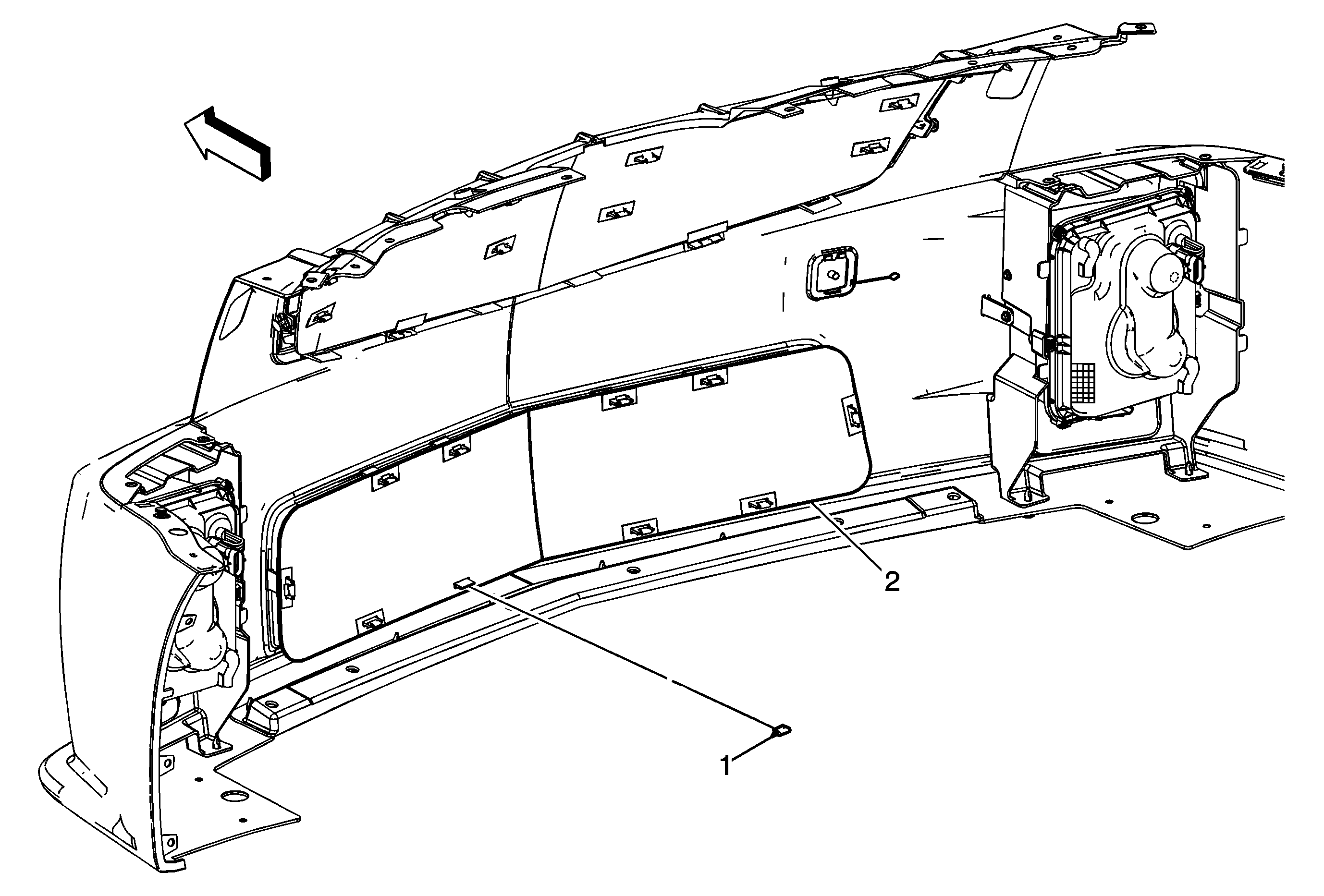 2

1