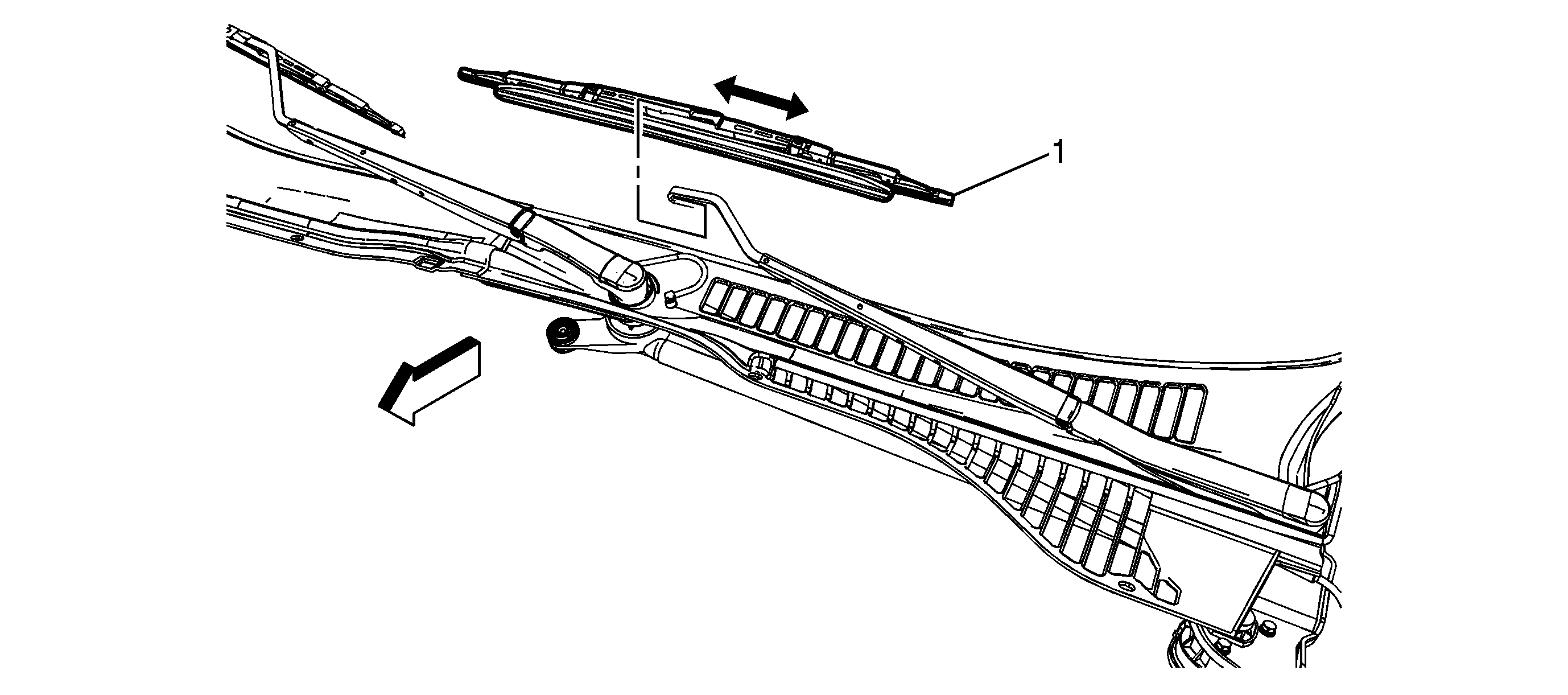 1