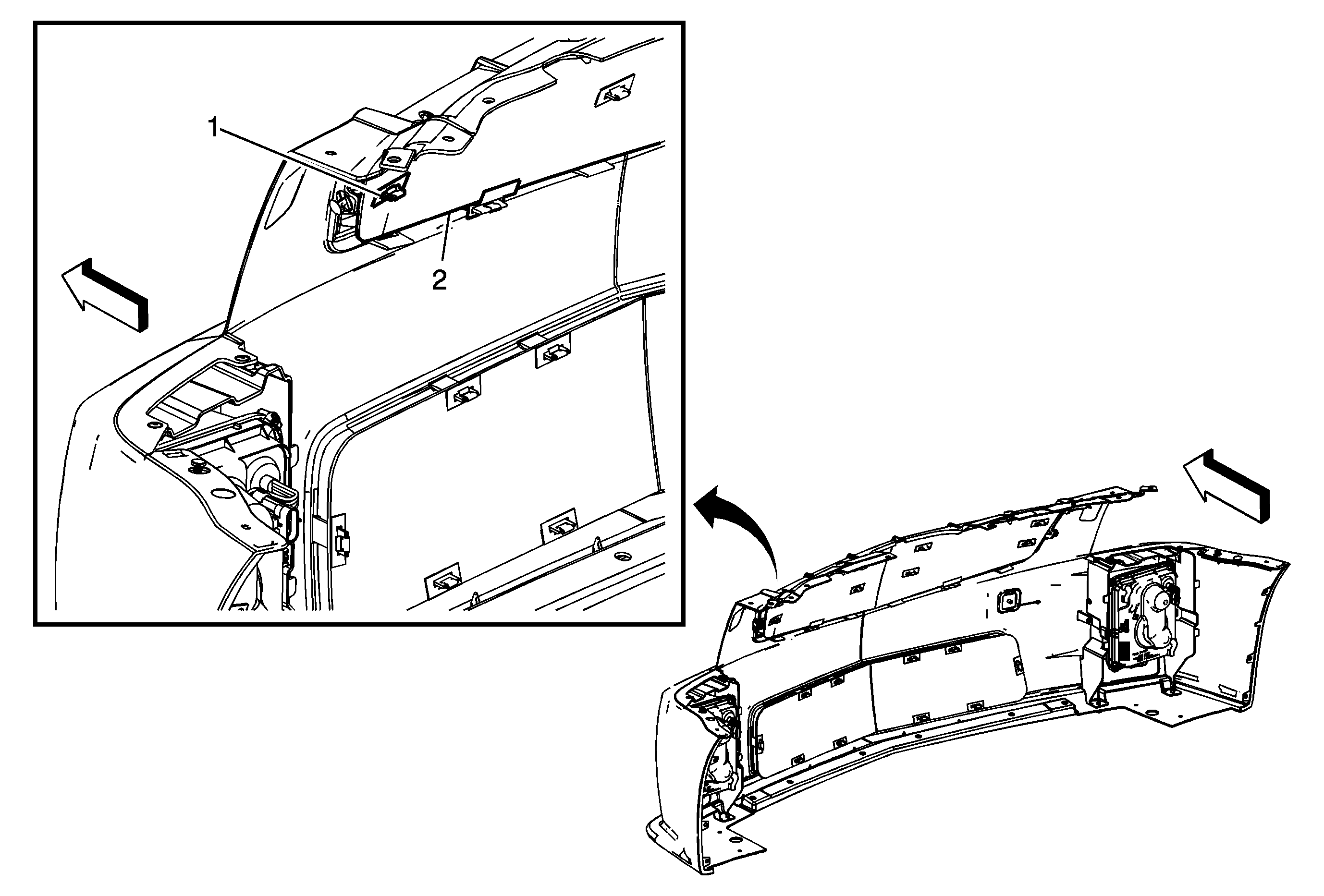 1

2