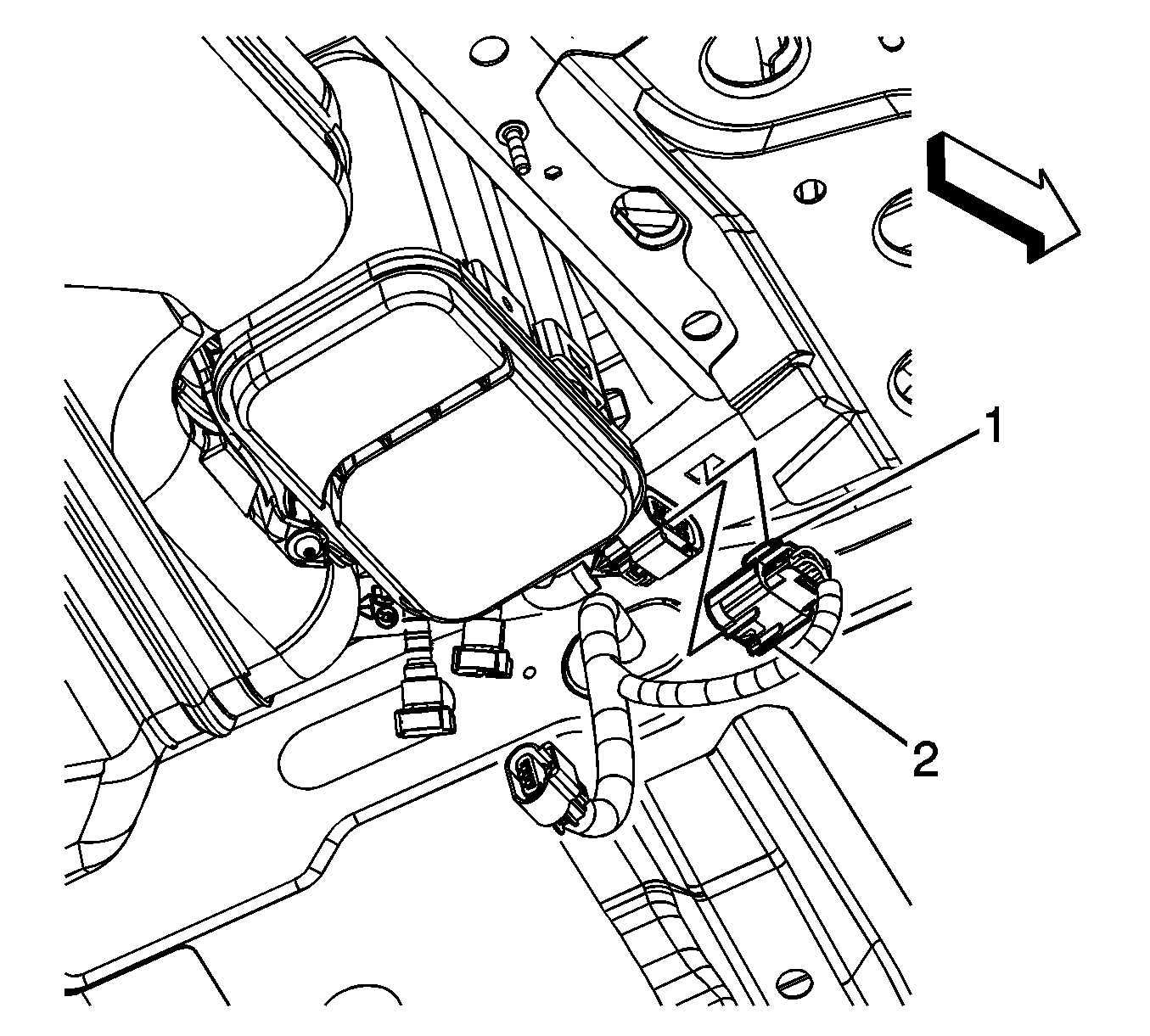 1
2