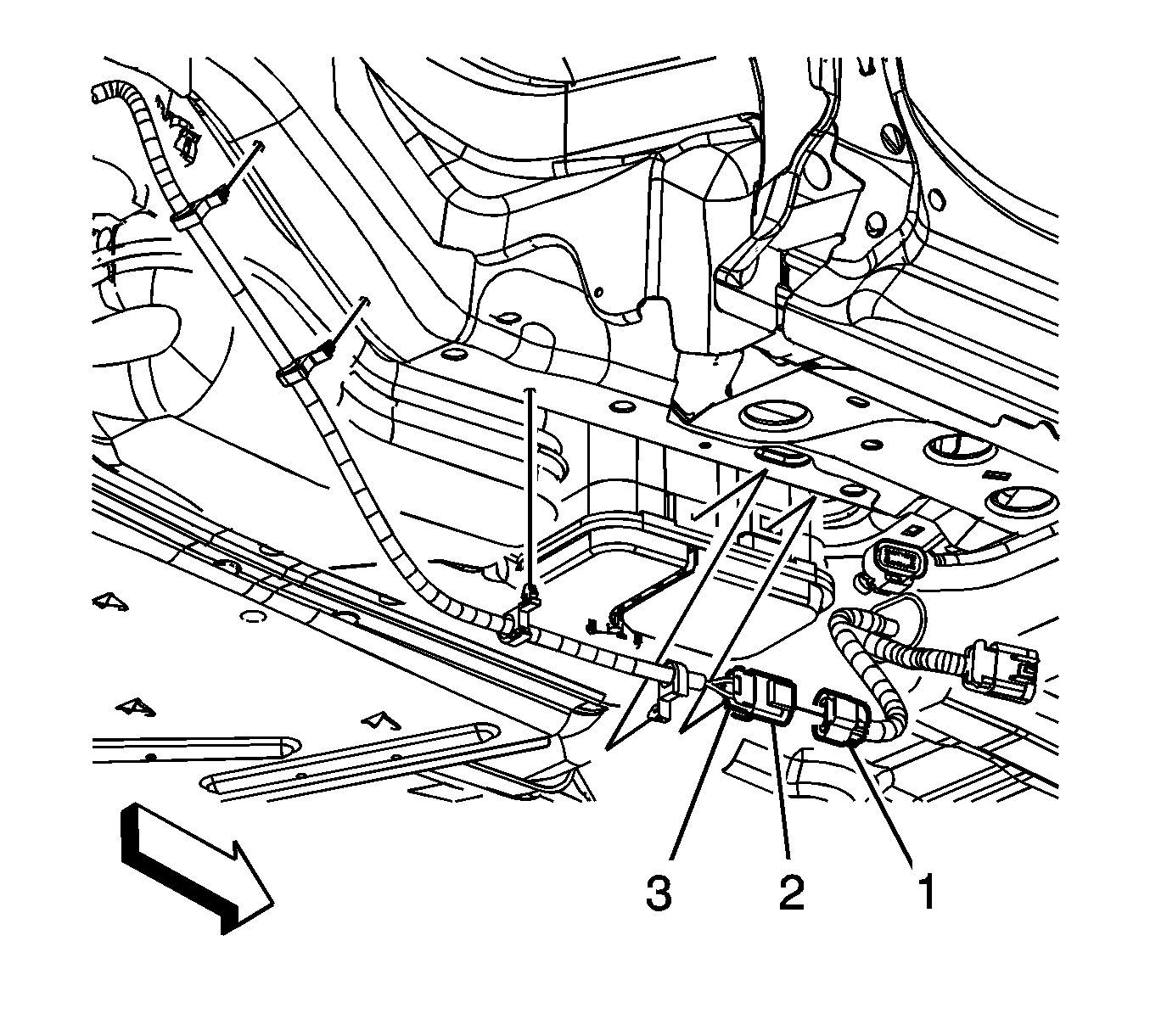 3 2 1