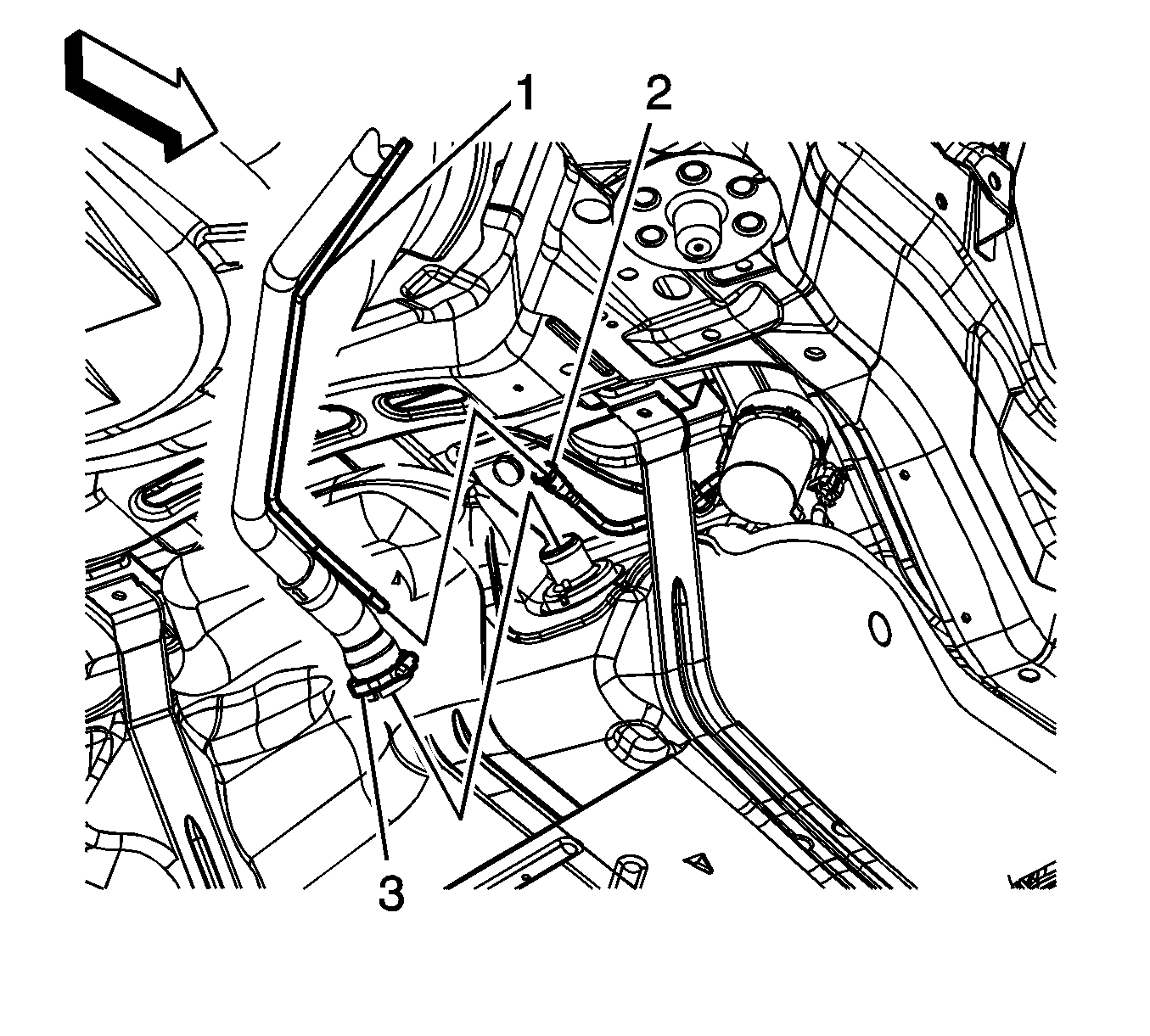 1
2
3