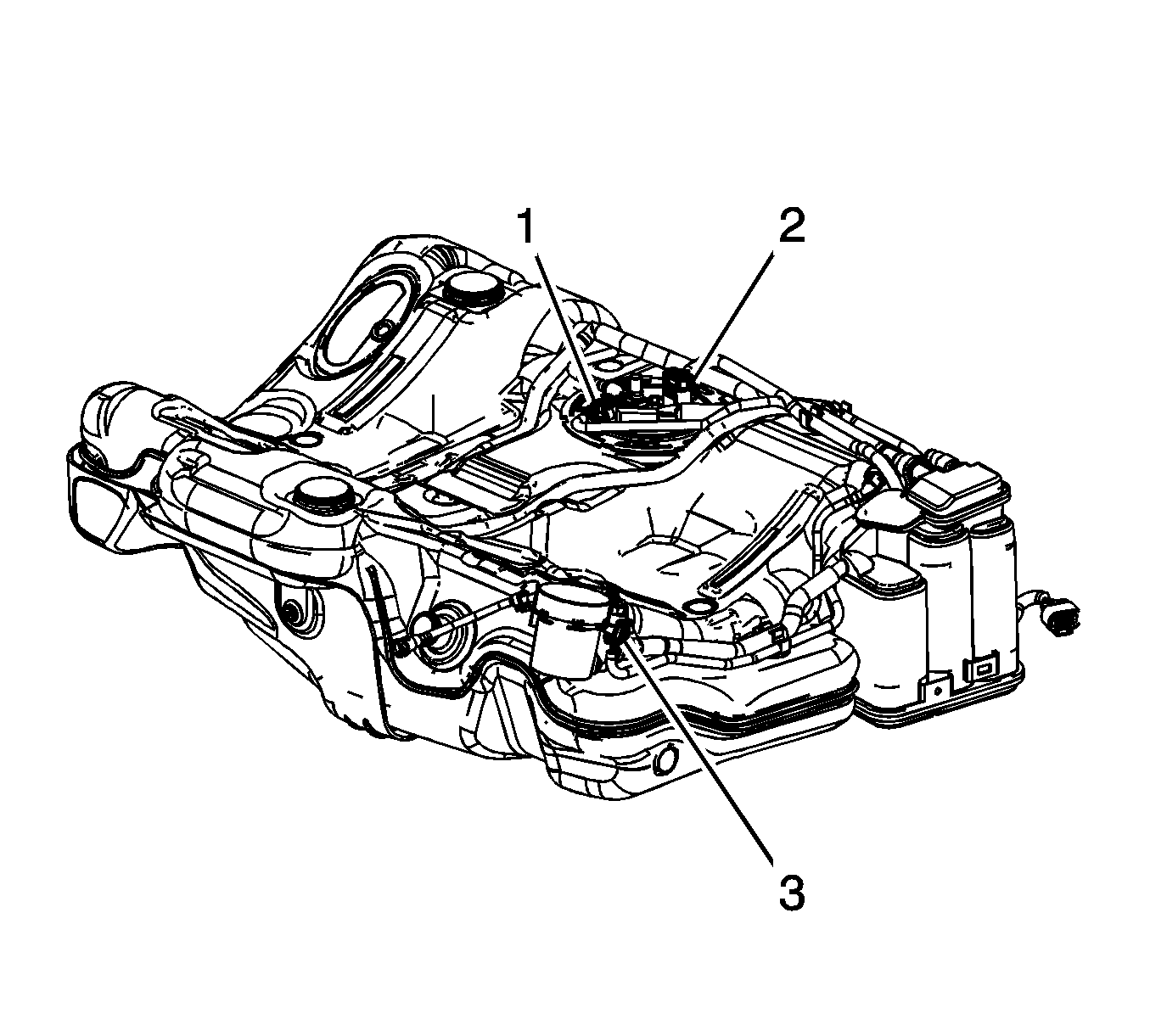 1
2
3