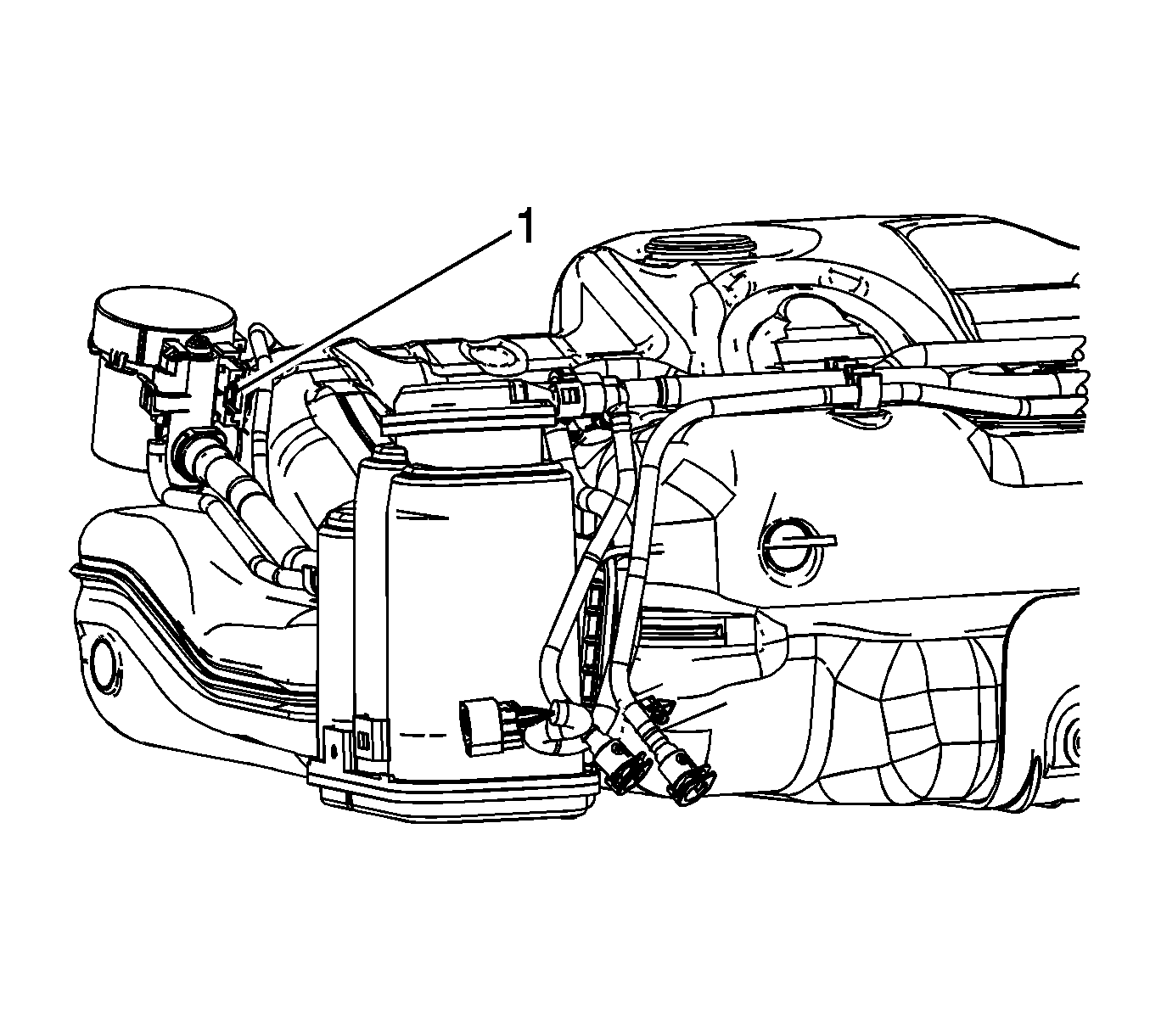 1