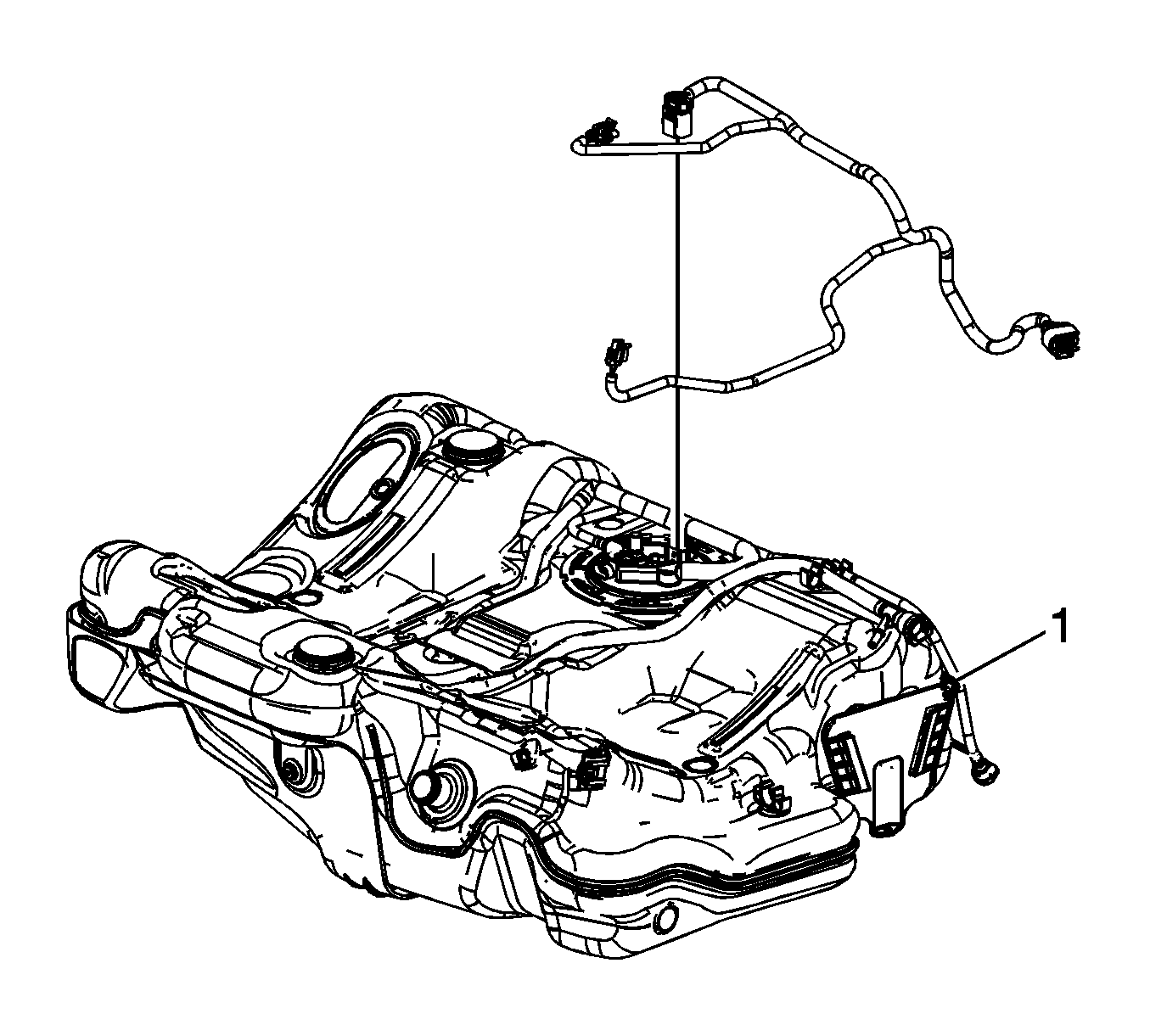 1