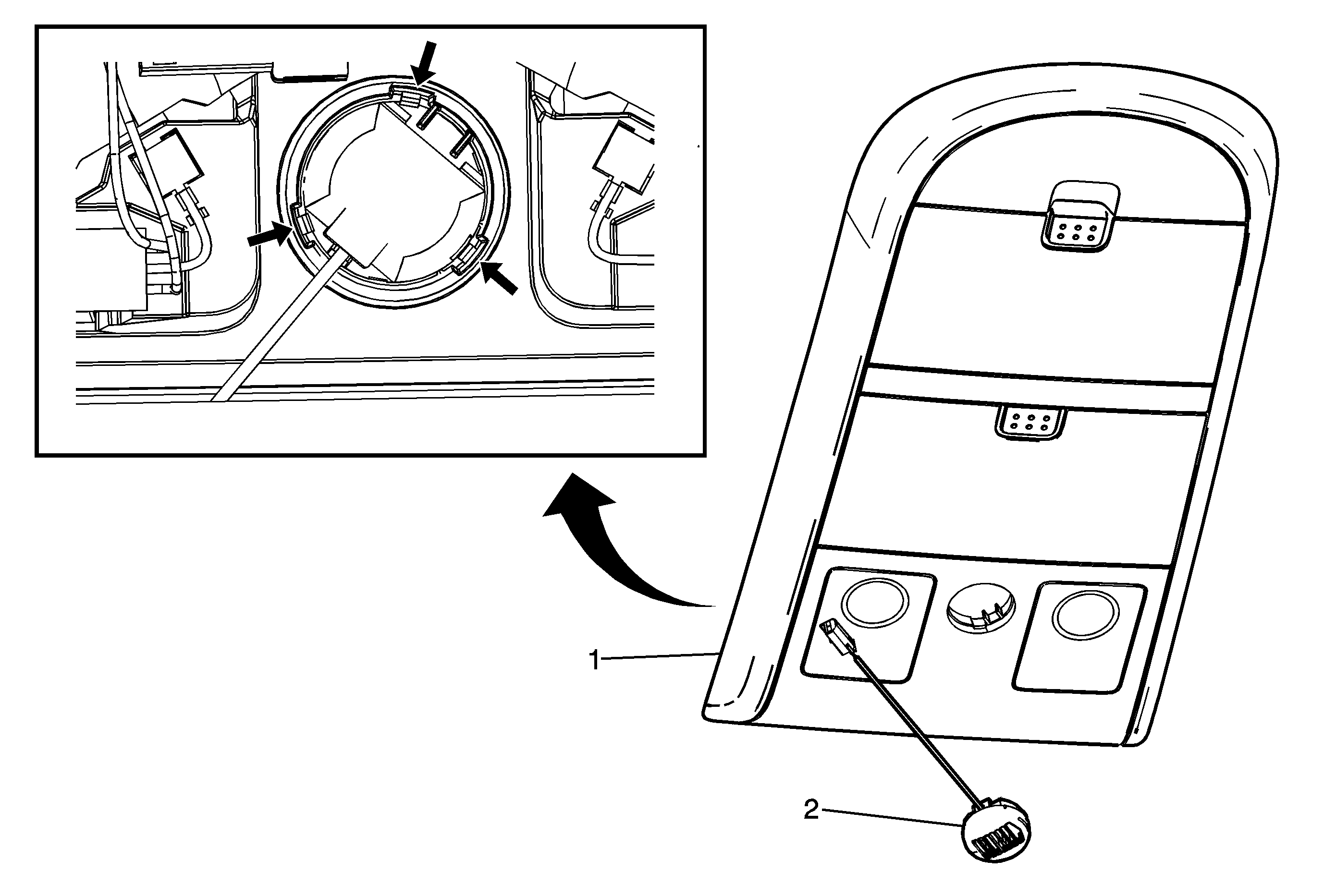 1

2