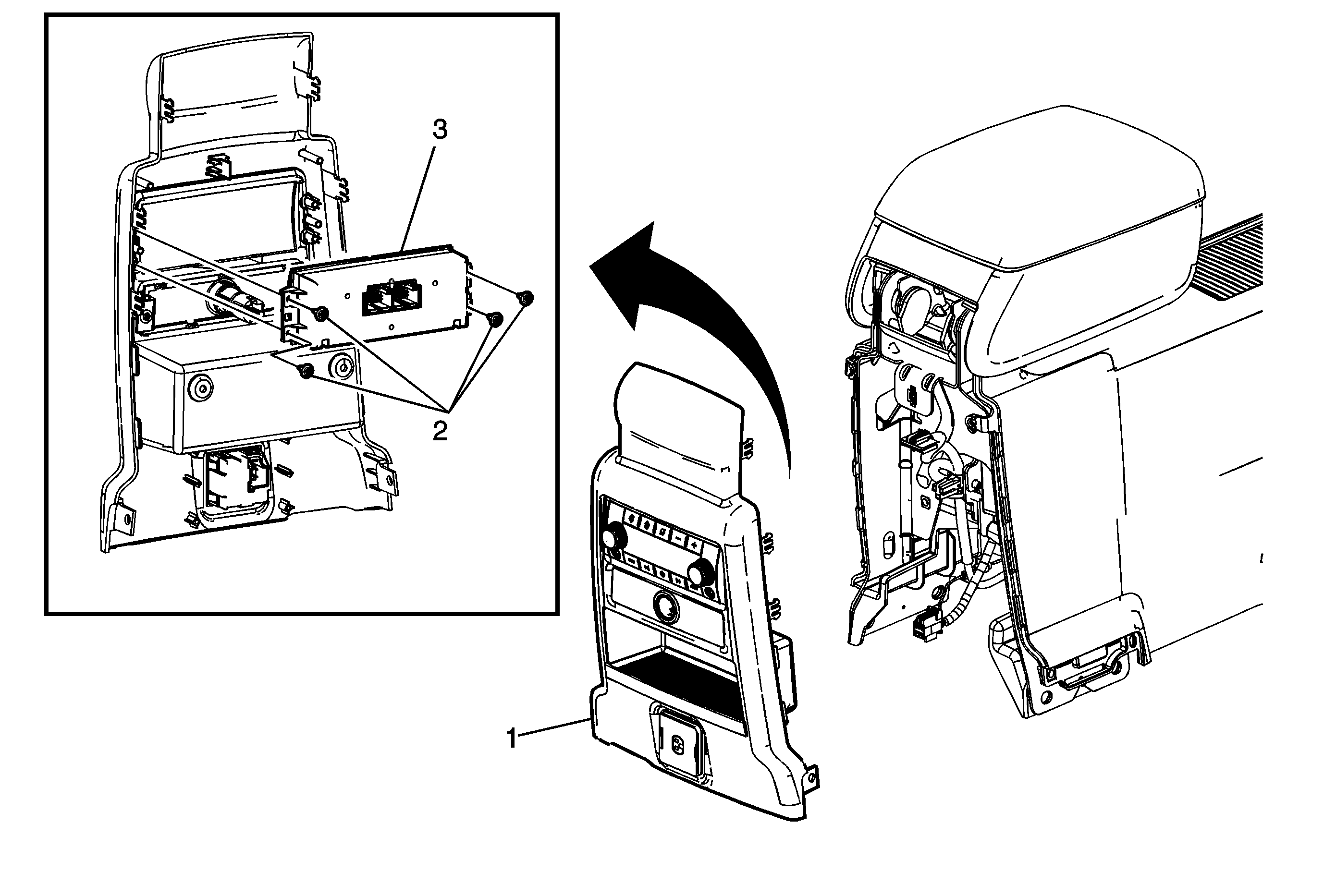 3
2
1