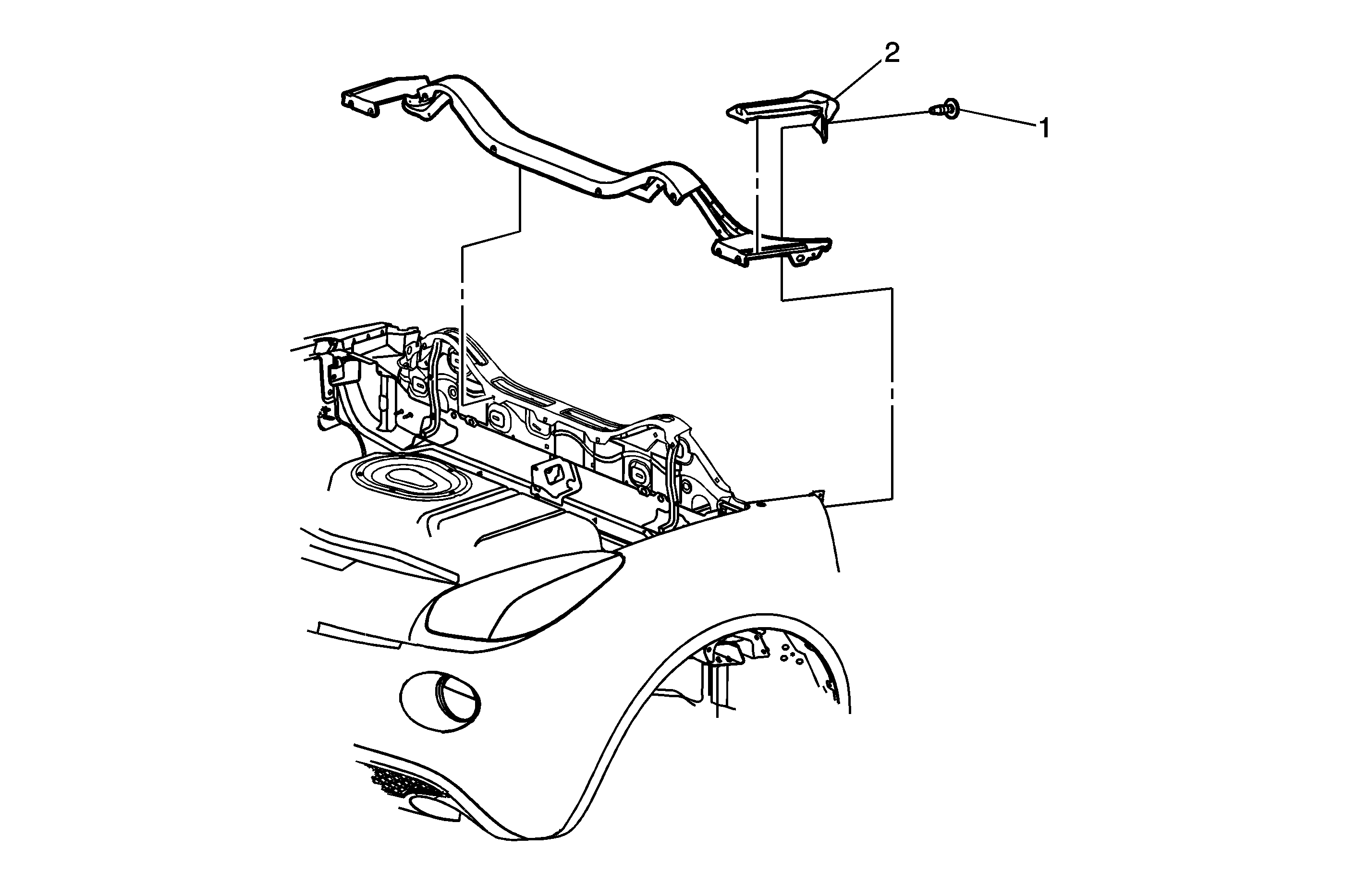 2
1