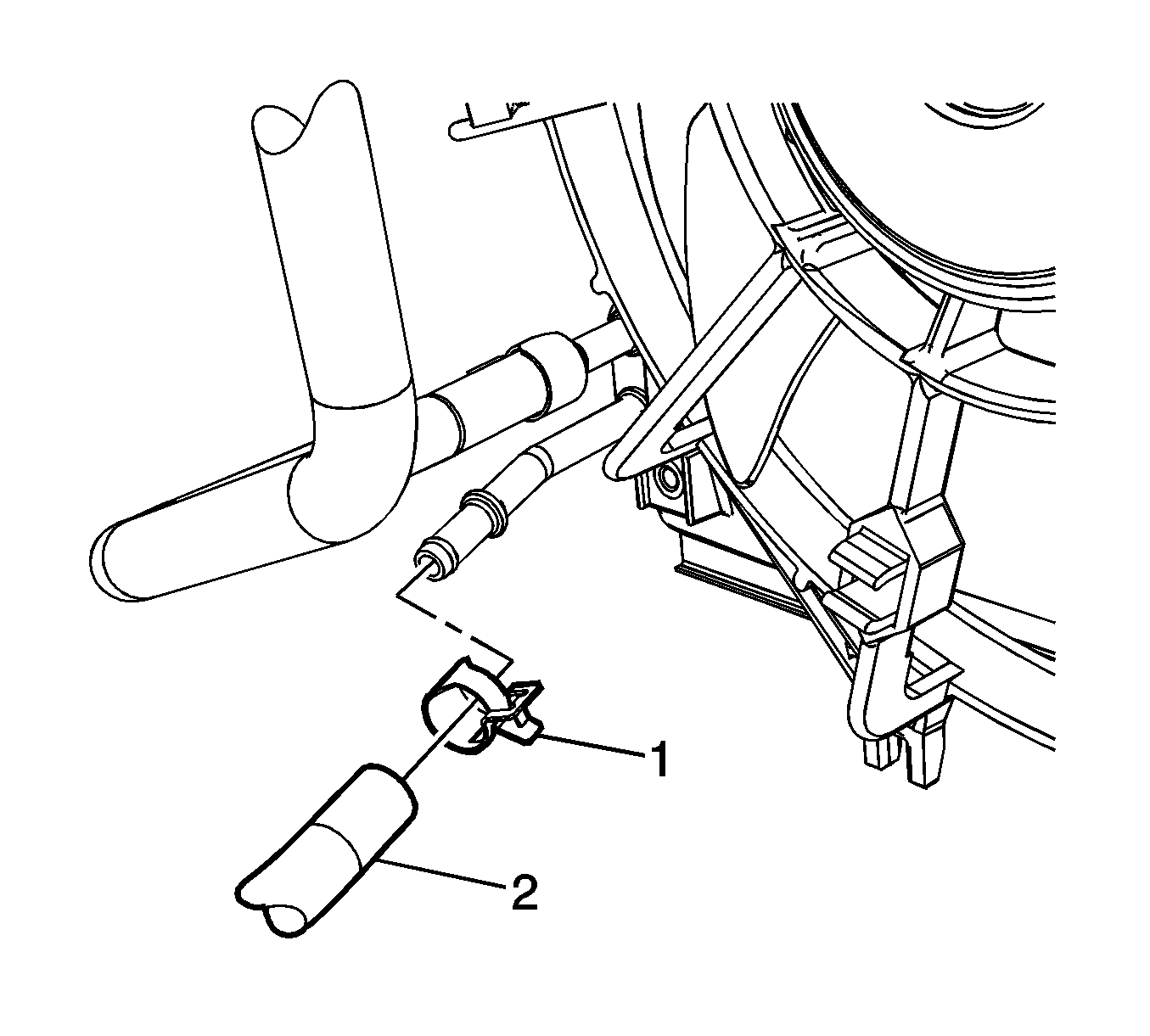 1
2