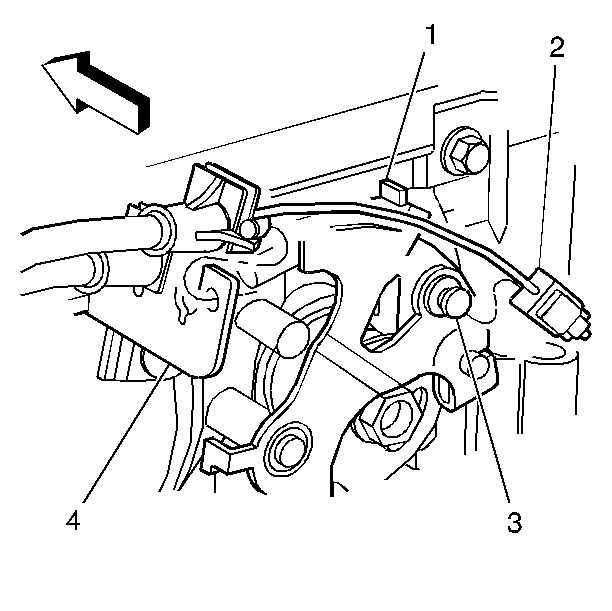 1
2
4
3