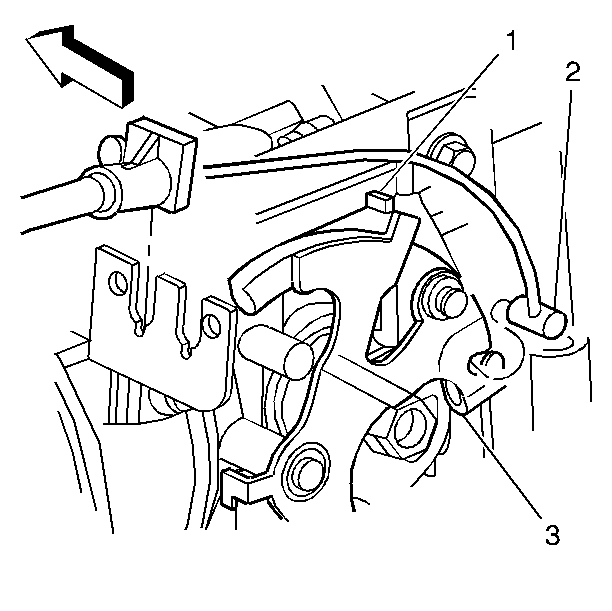 1
2
3