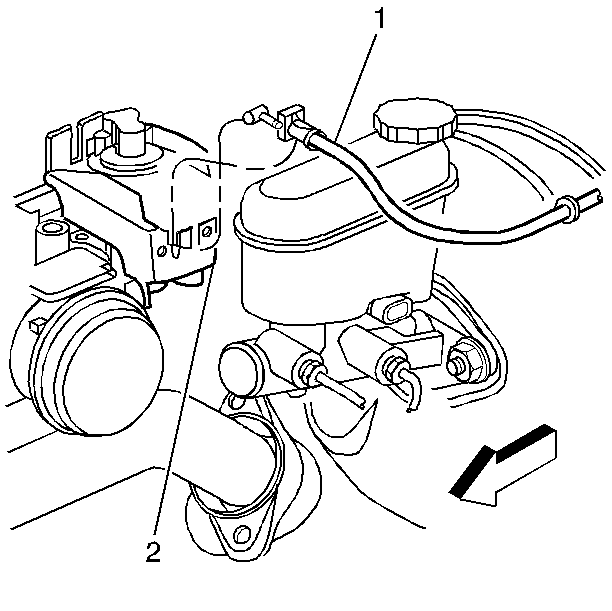 1

2