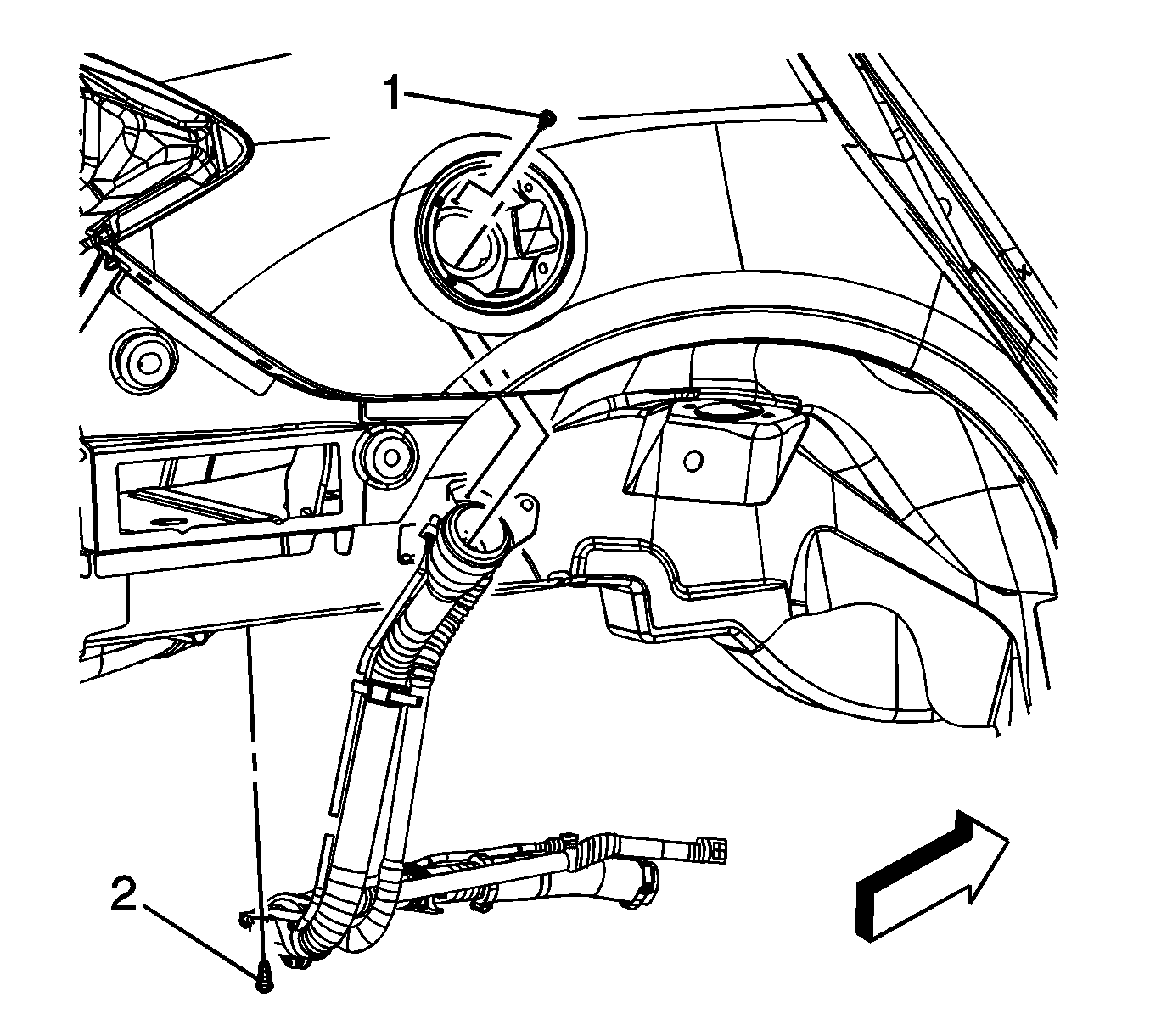 1
2