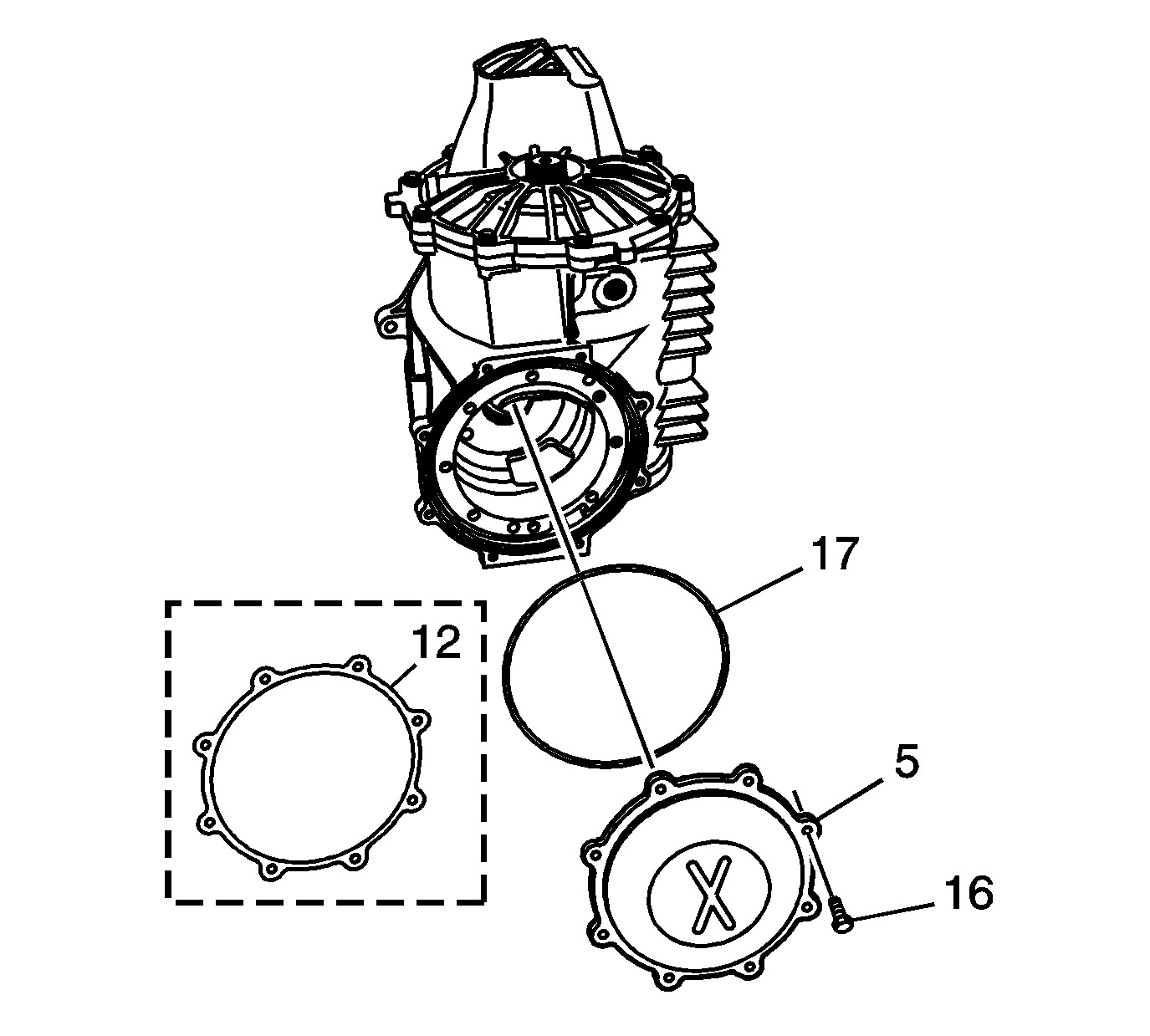 17
12
5
X
16