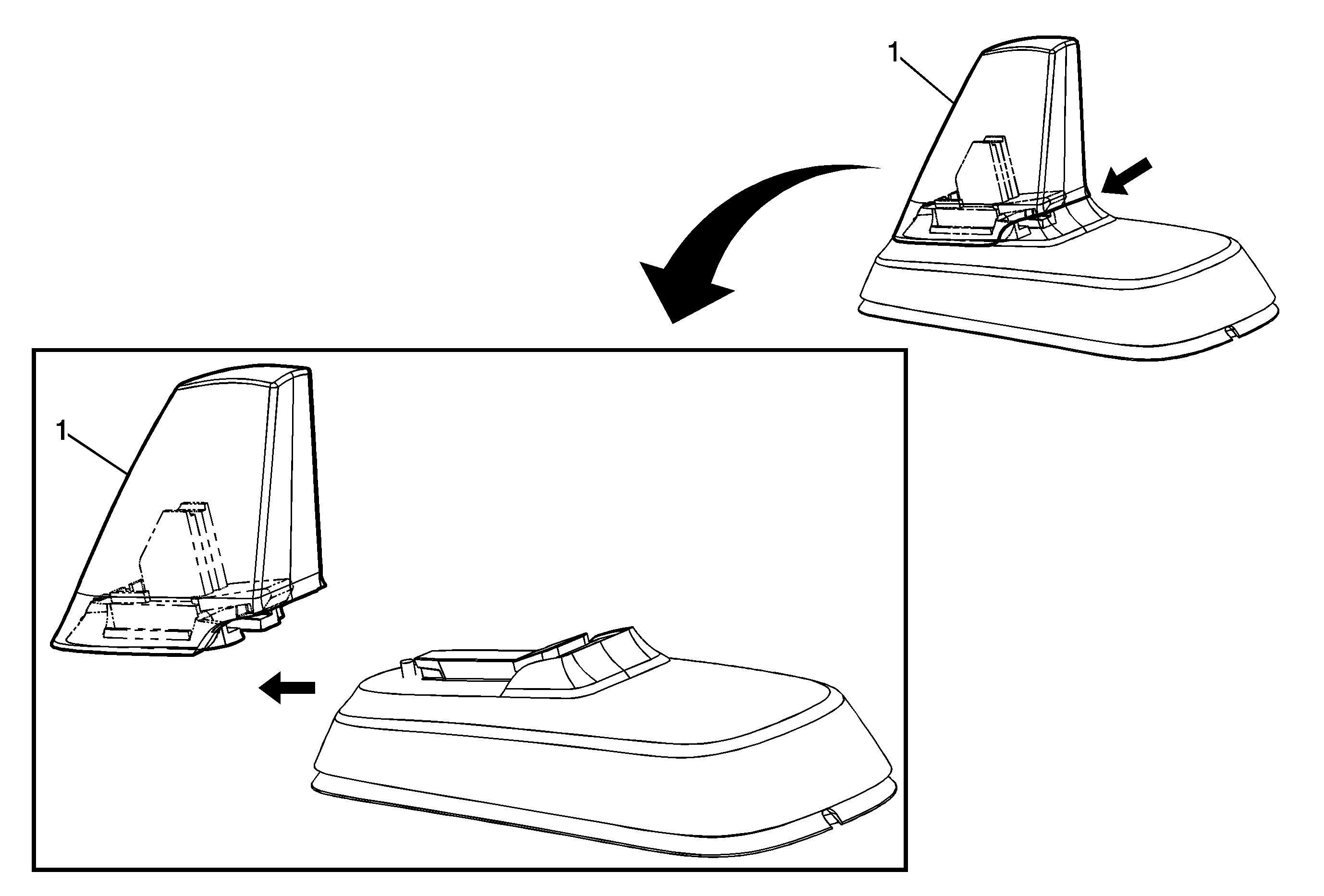 1

1