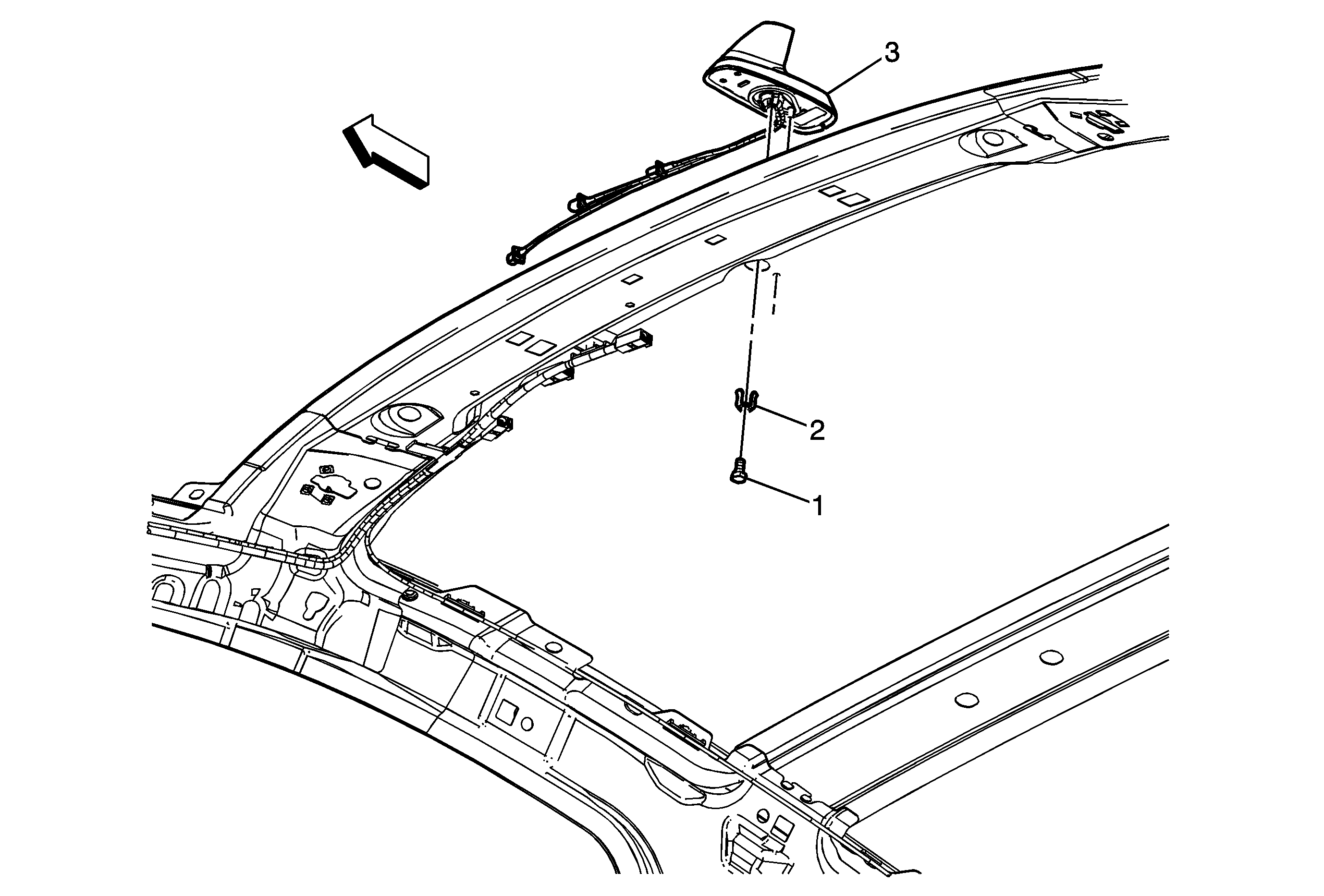 3

2

1