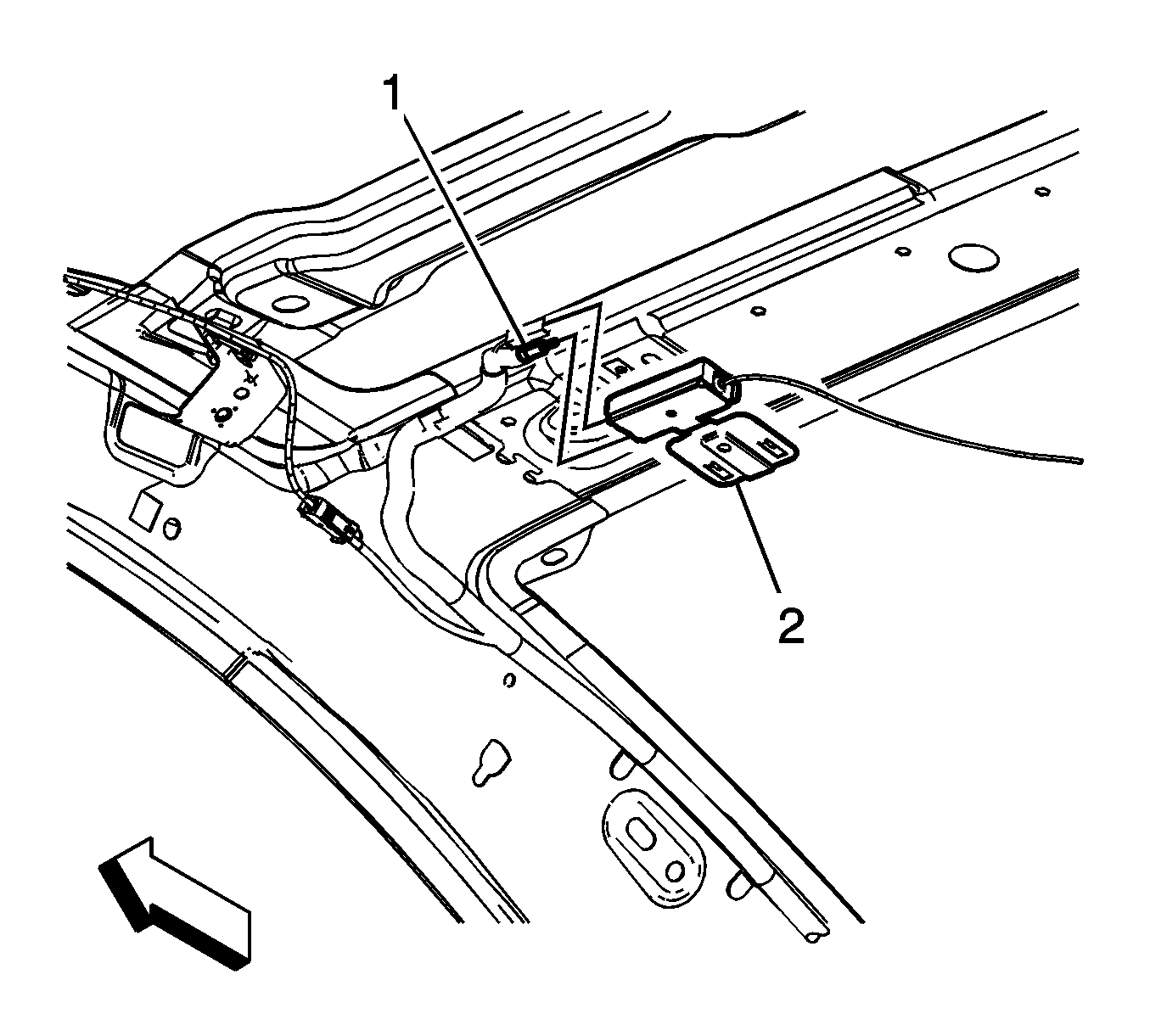 1
2