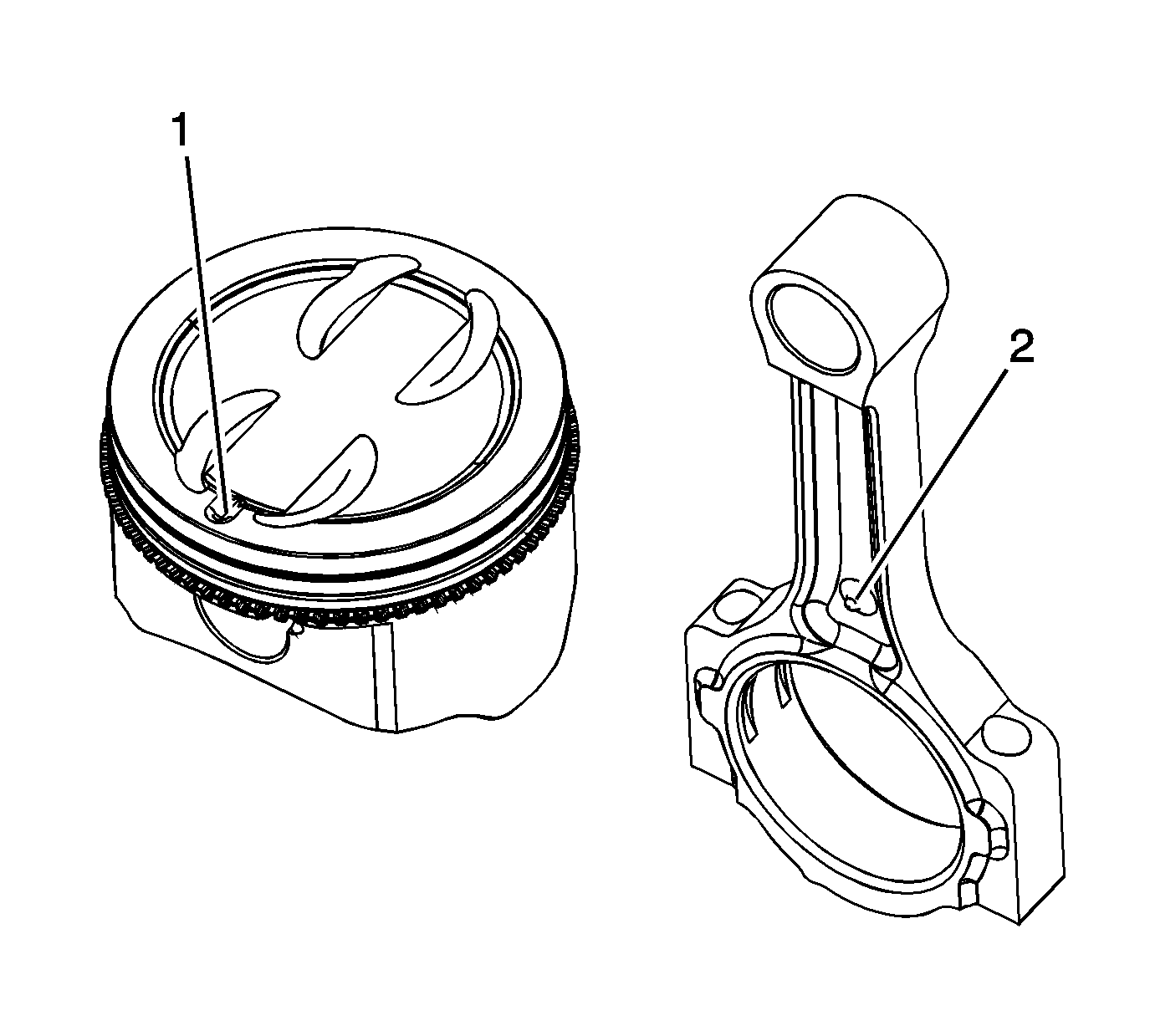 1
2