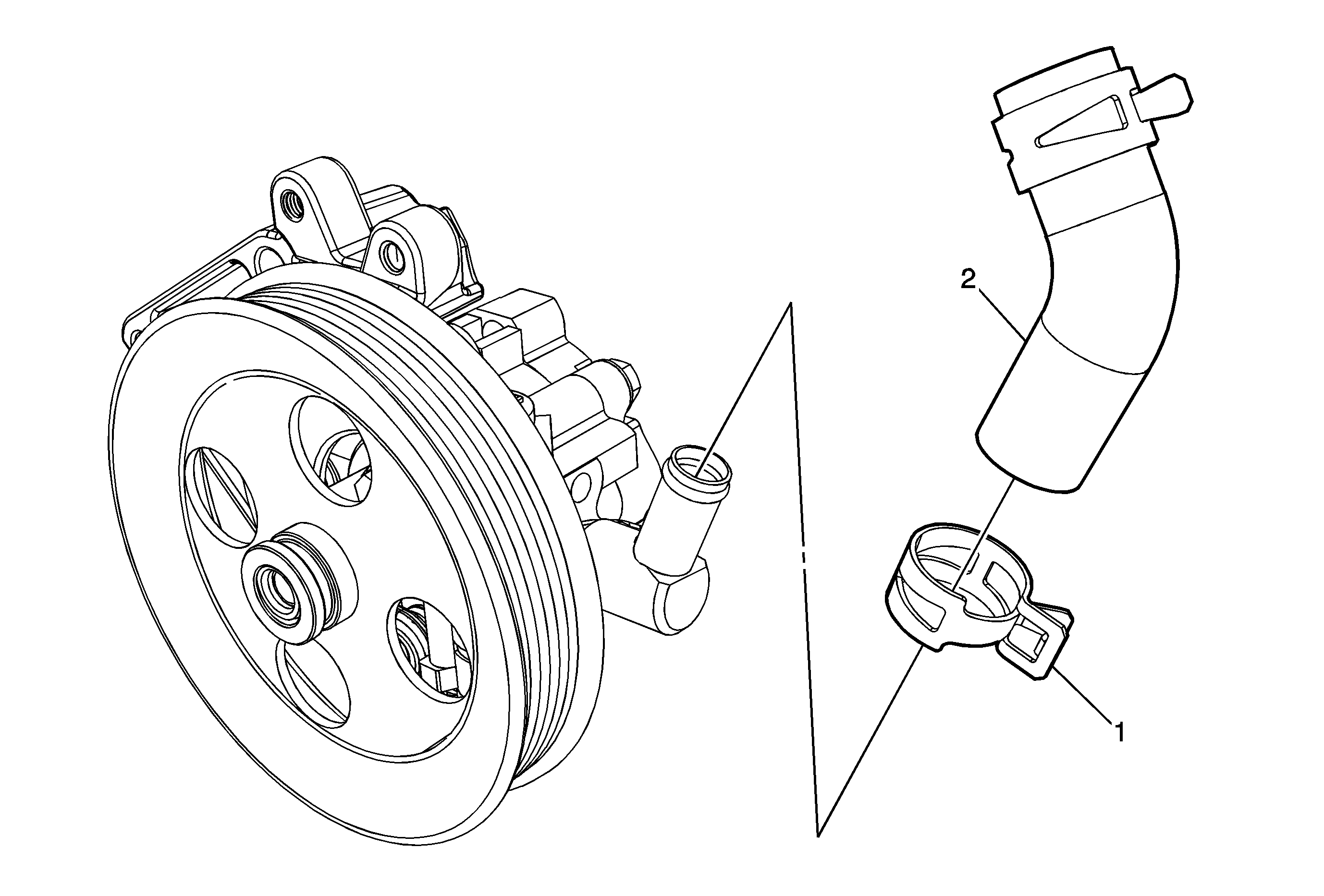 2

1