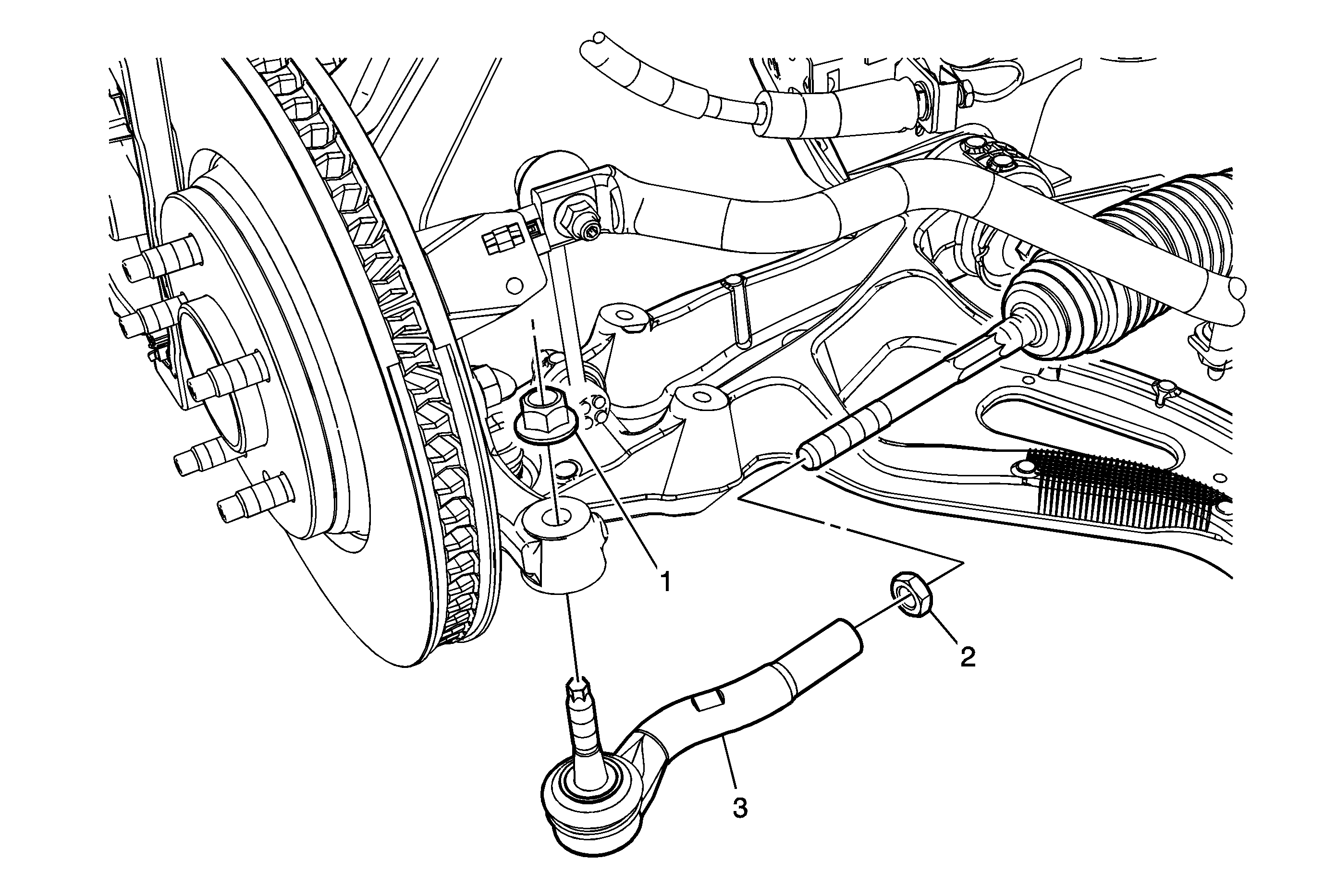 1
2
3