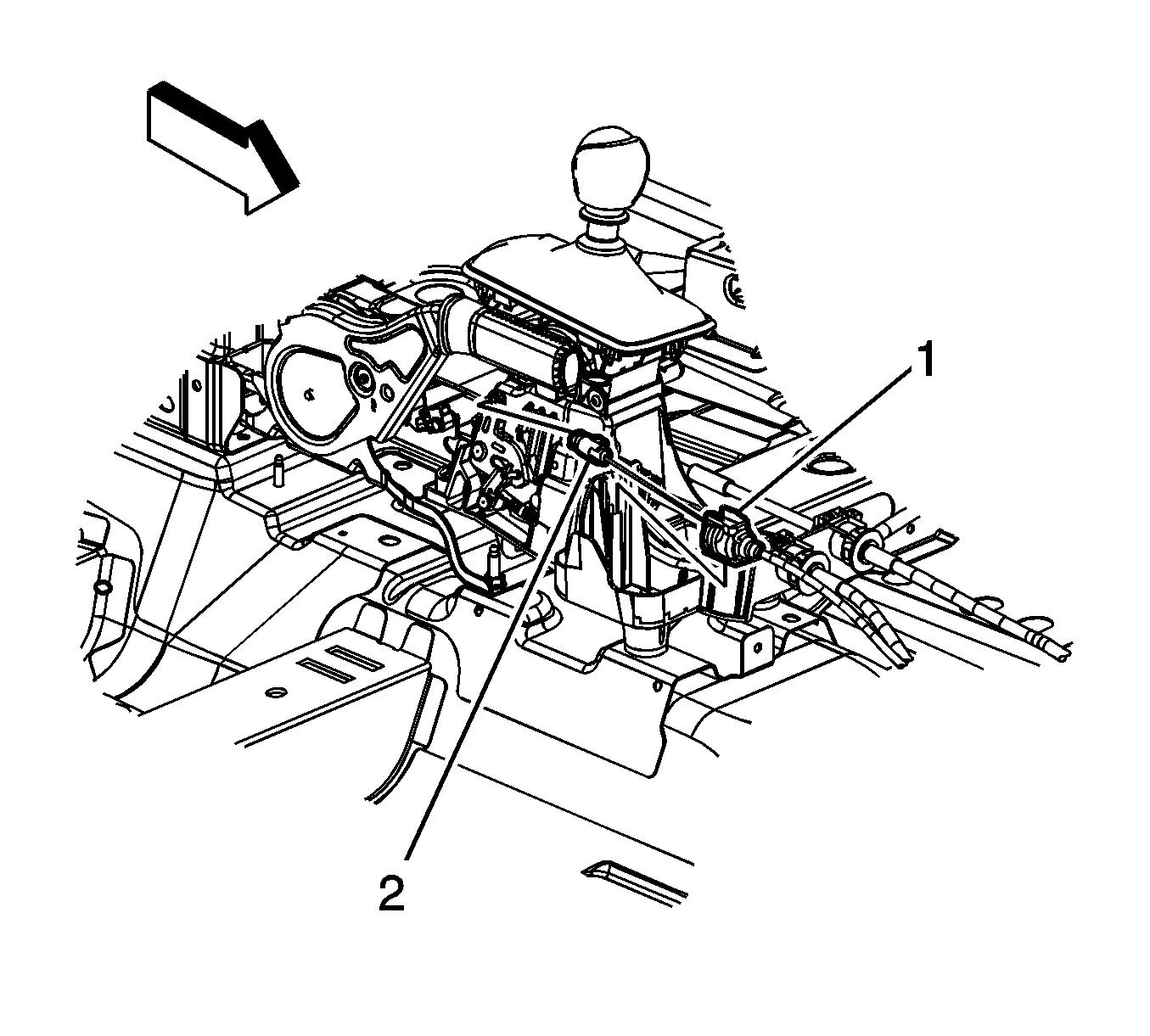 1

2