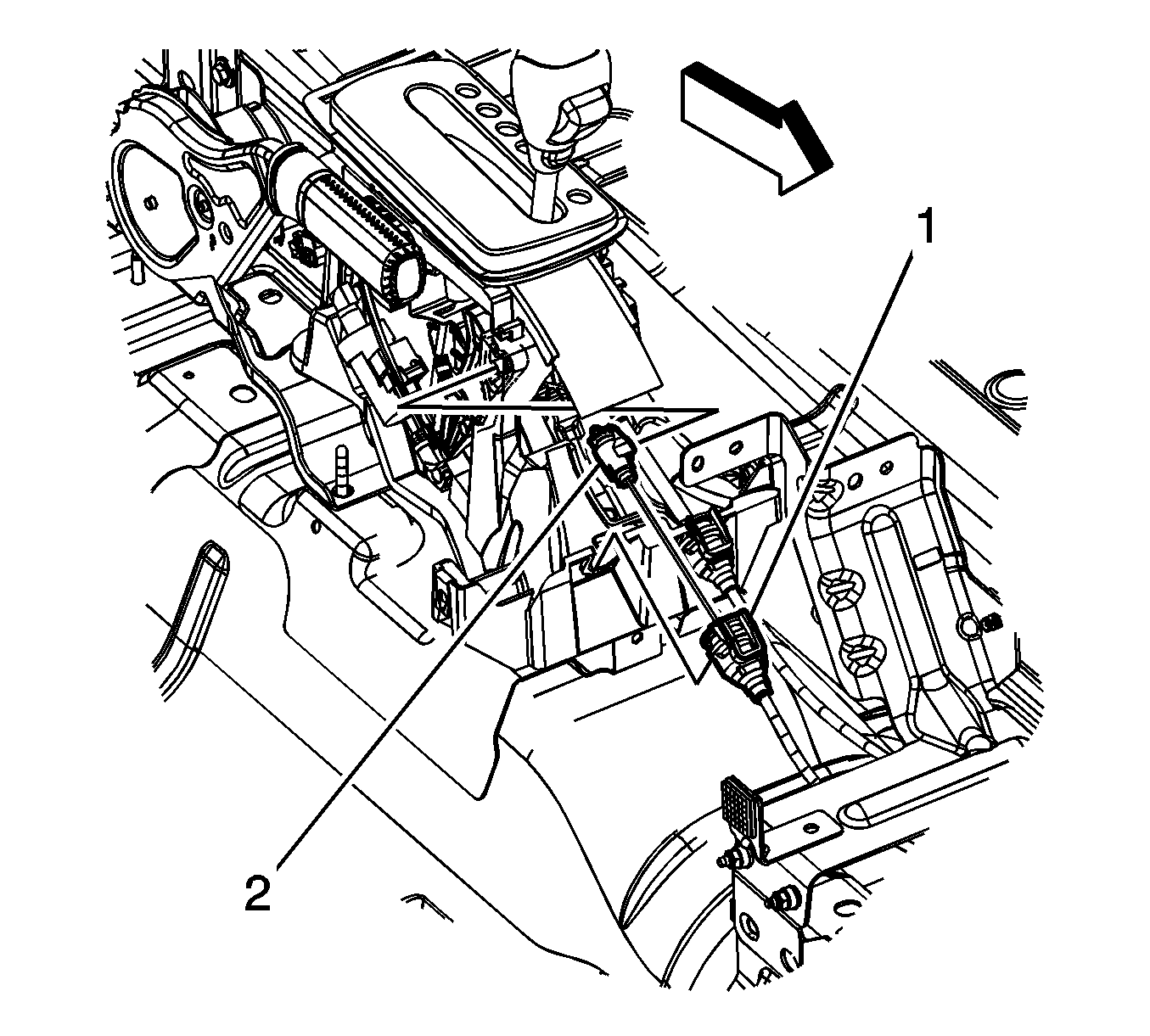 1

2