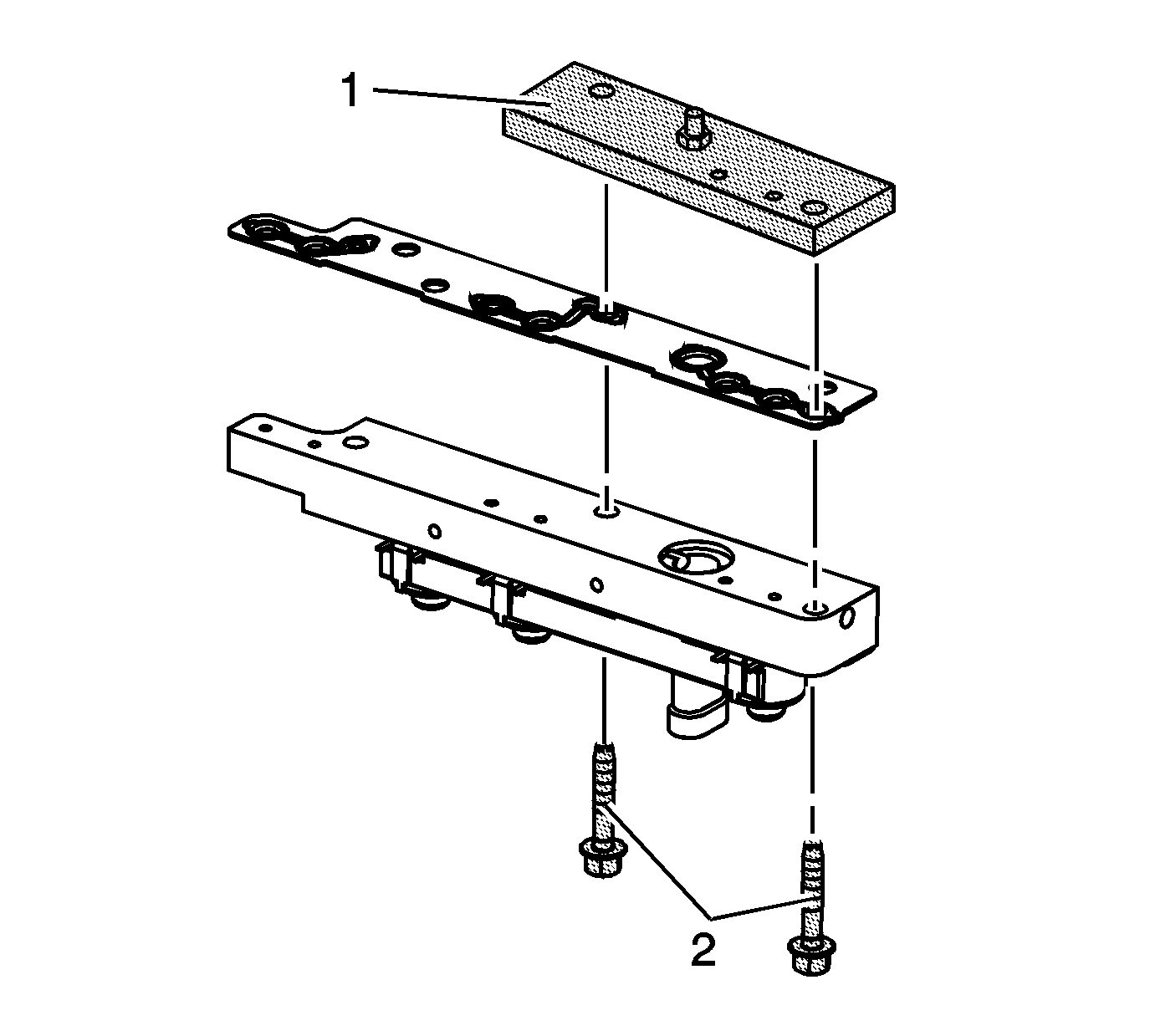 1

2