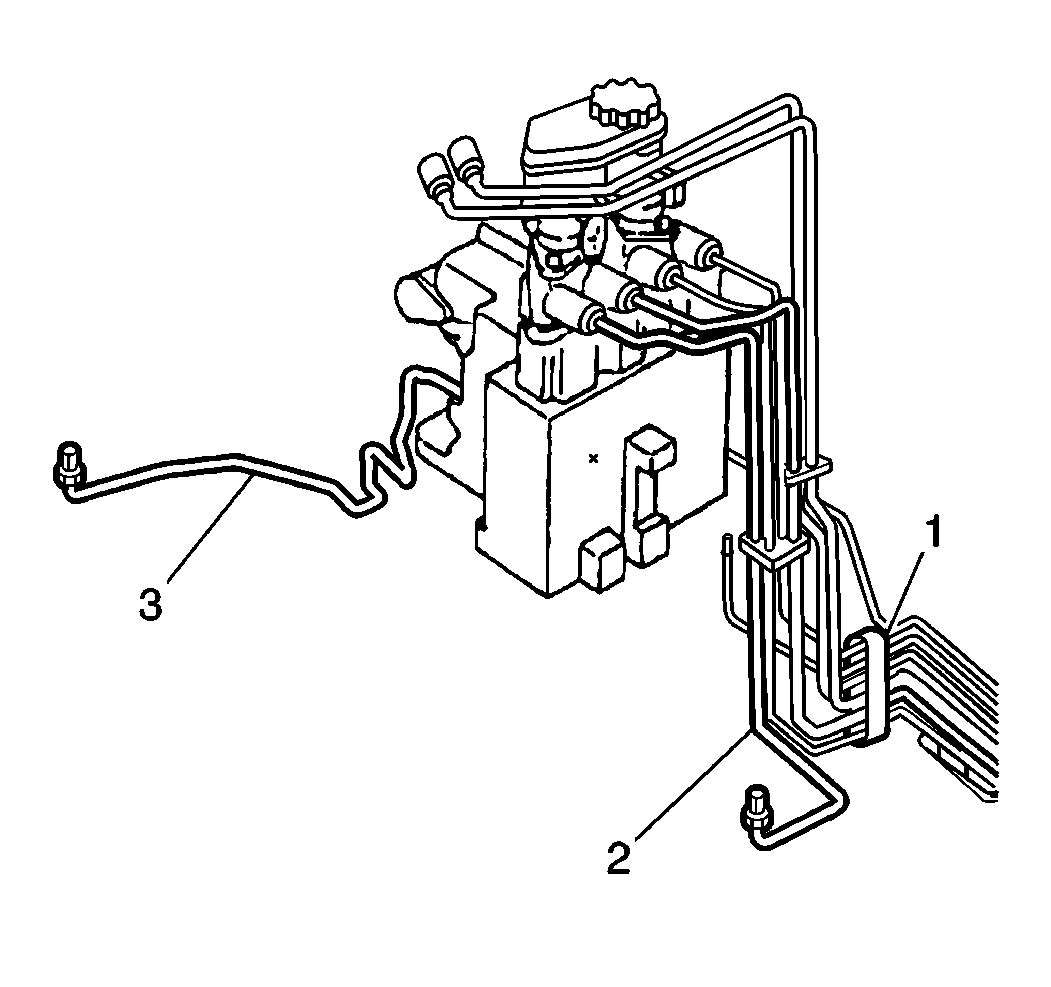 1
3
2