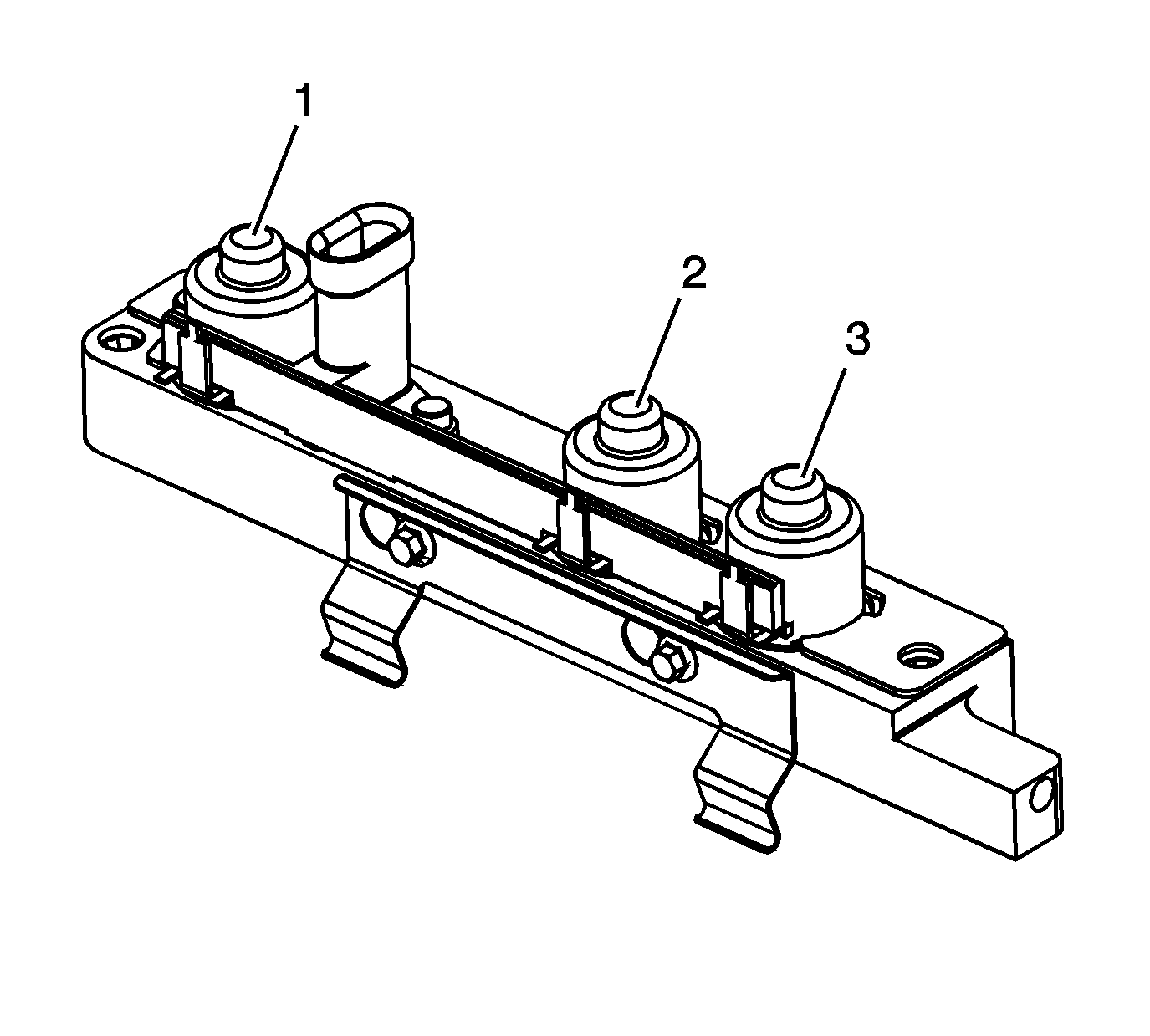 1
2
3