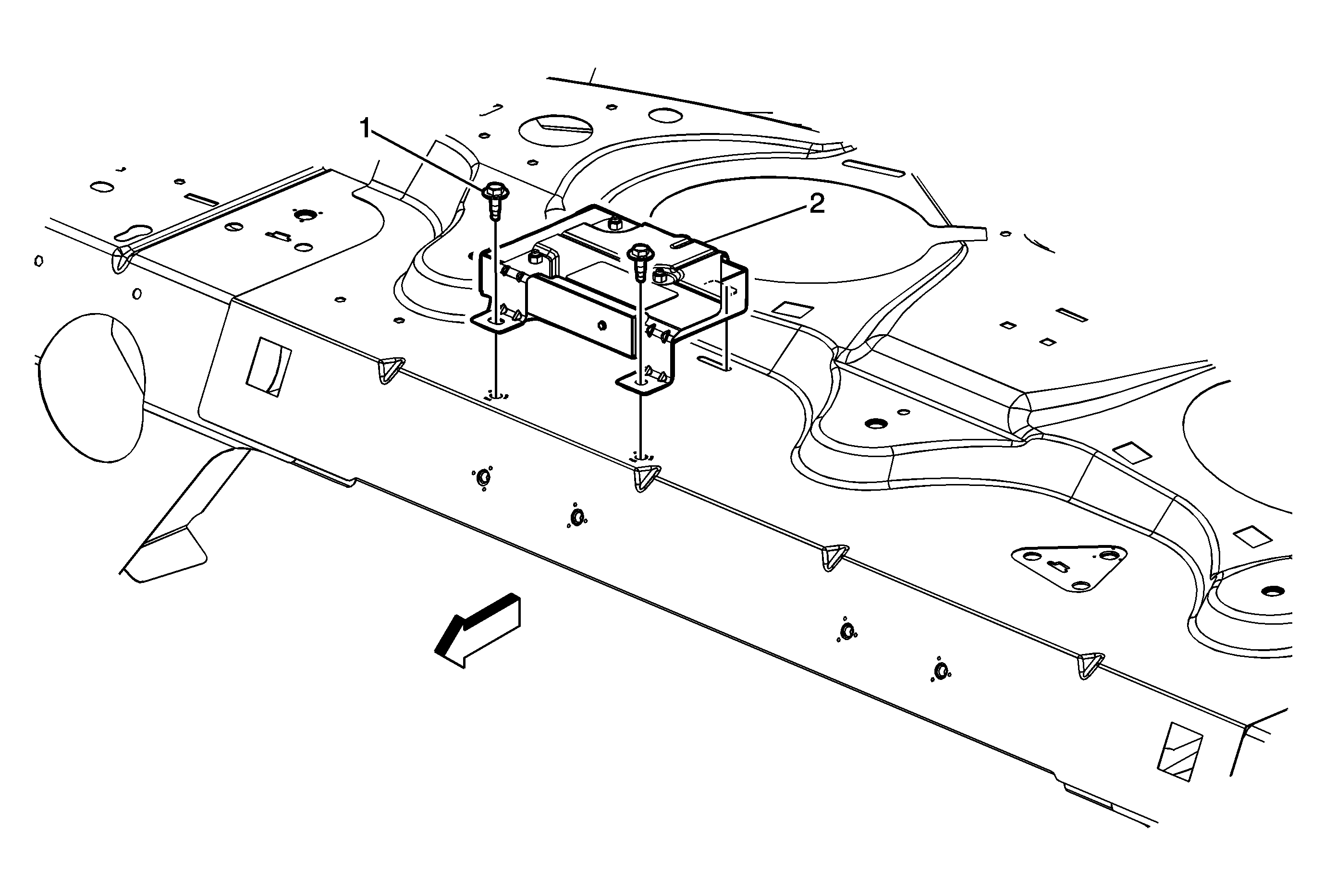 1
2