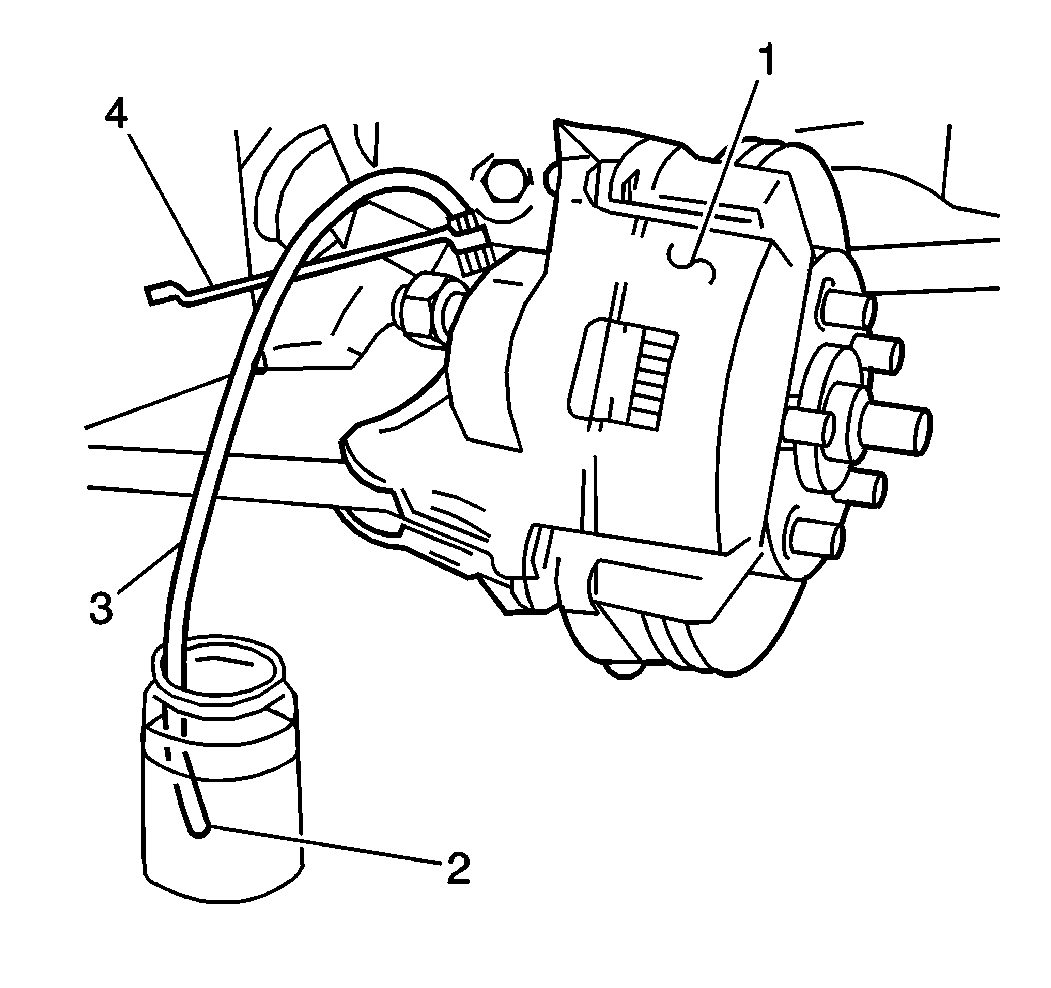 4
1
3
2