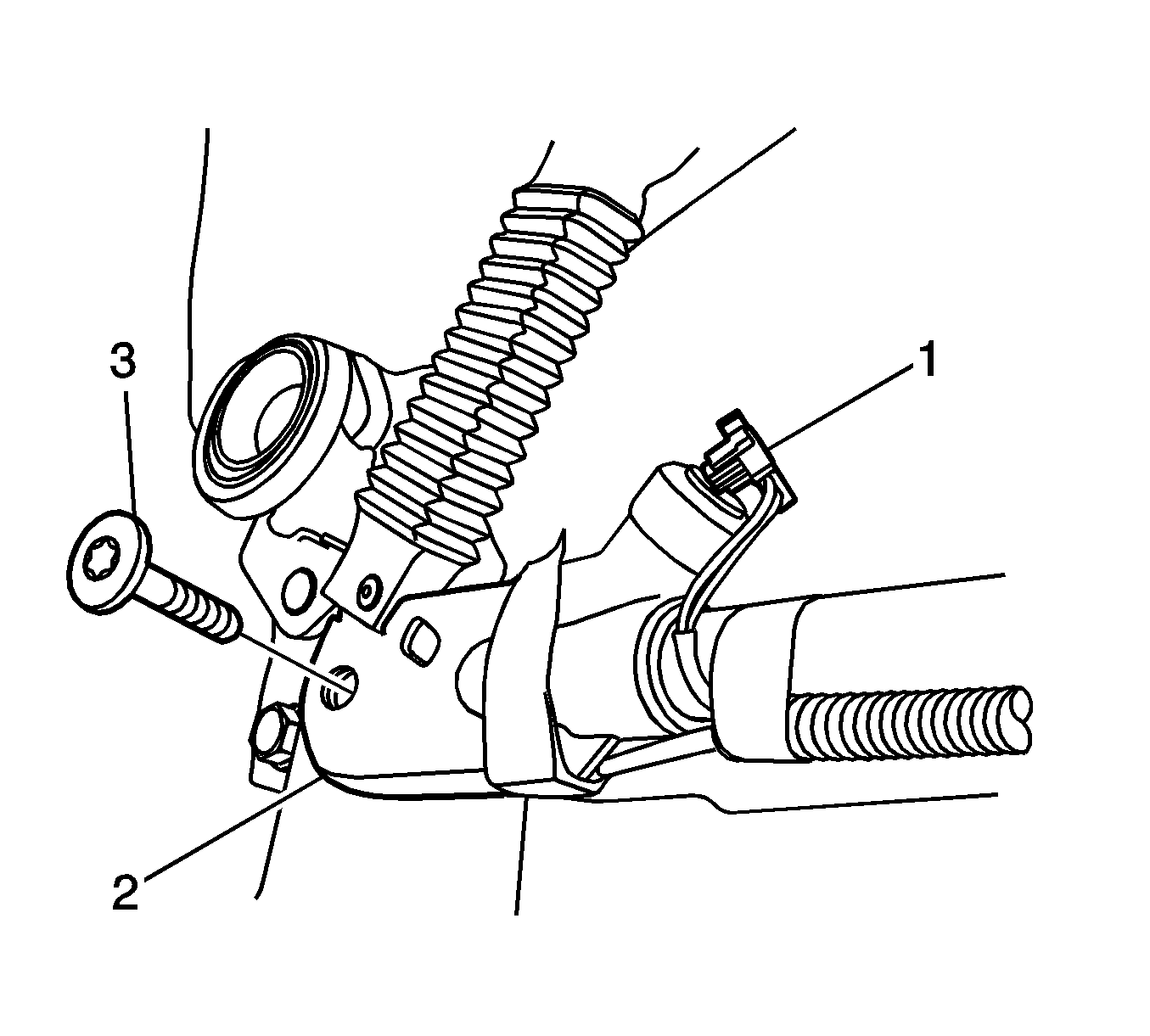 3
1
2