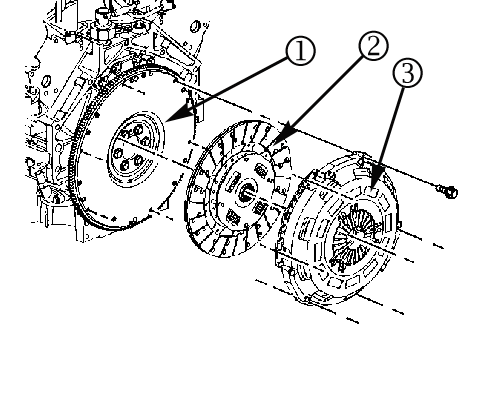 1
2
3