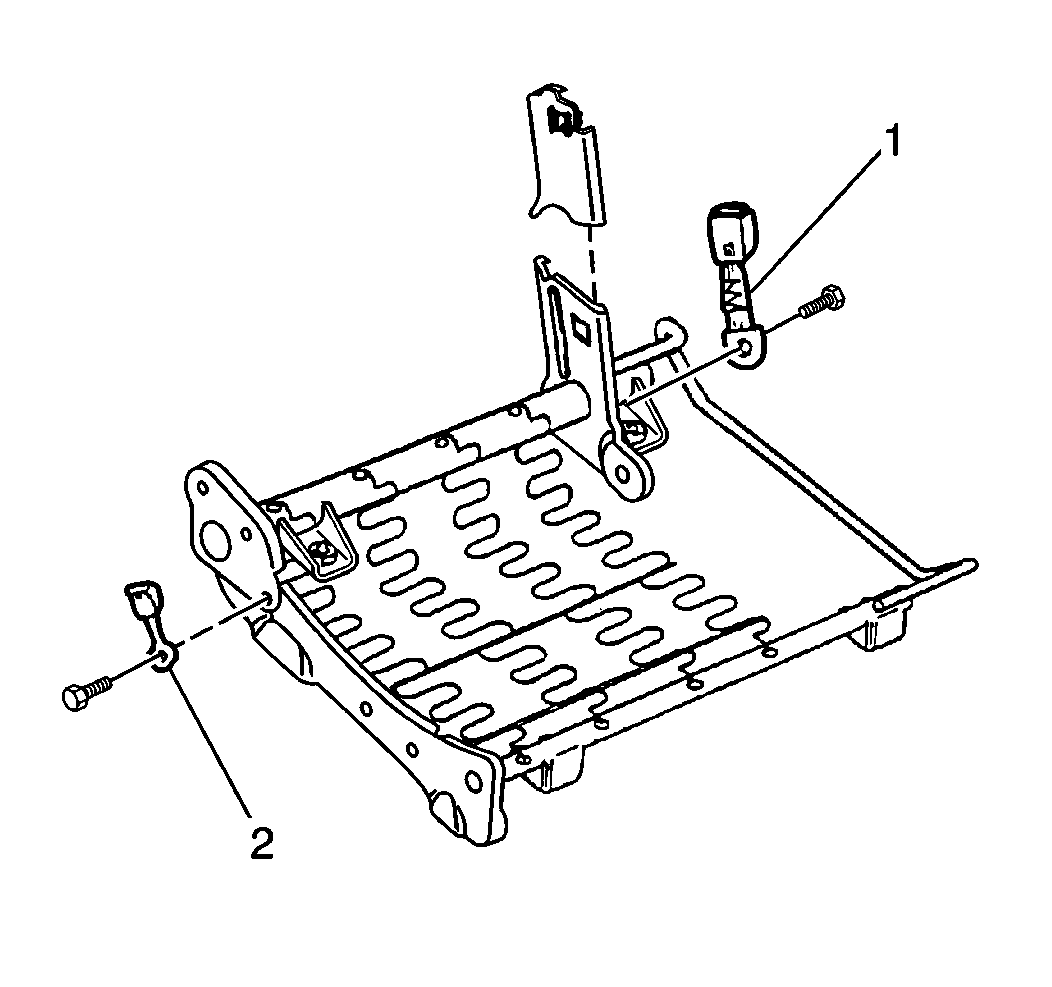 1

2